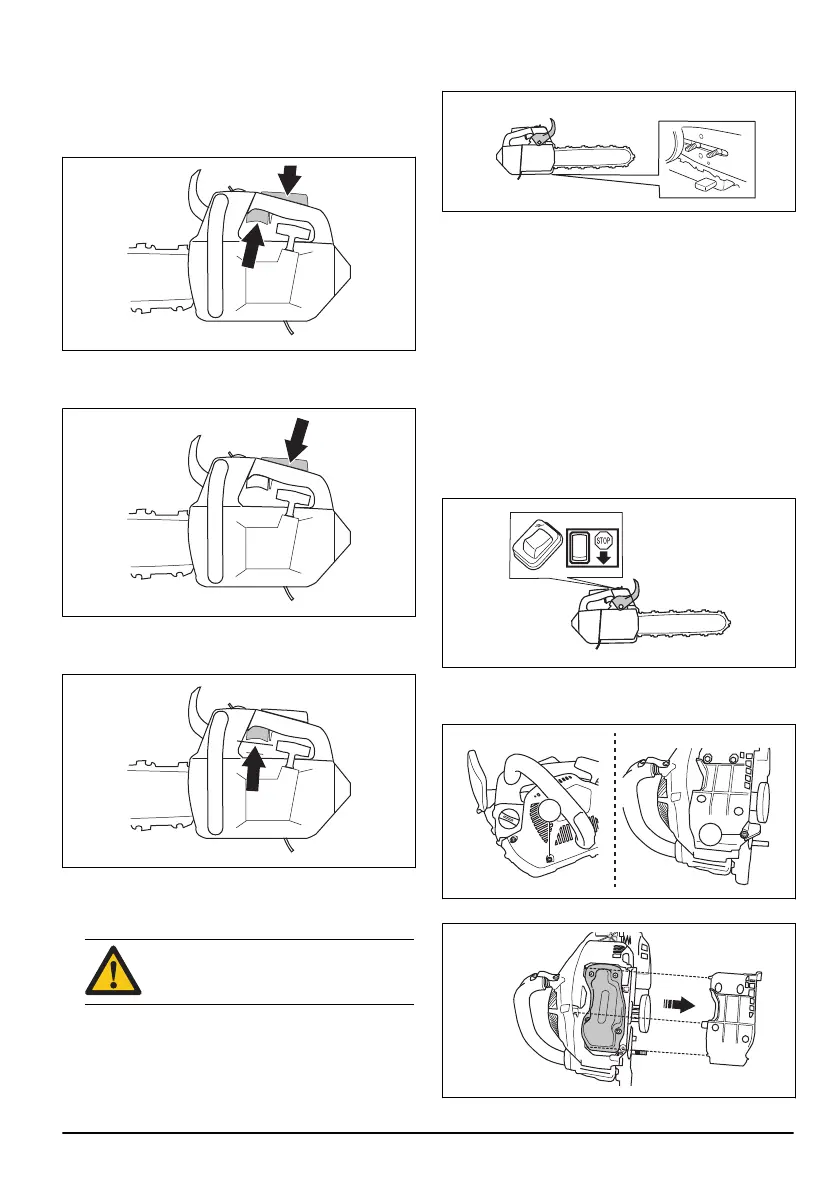 STOP