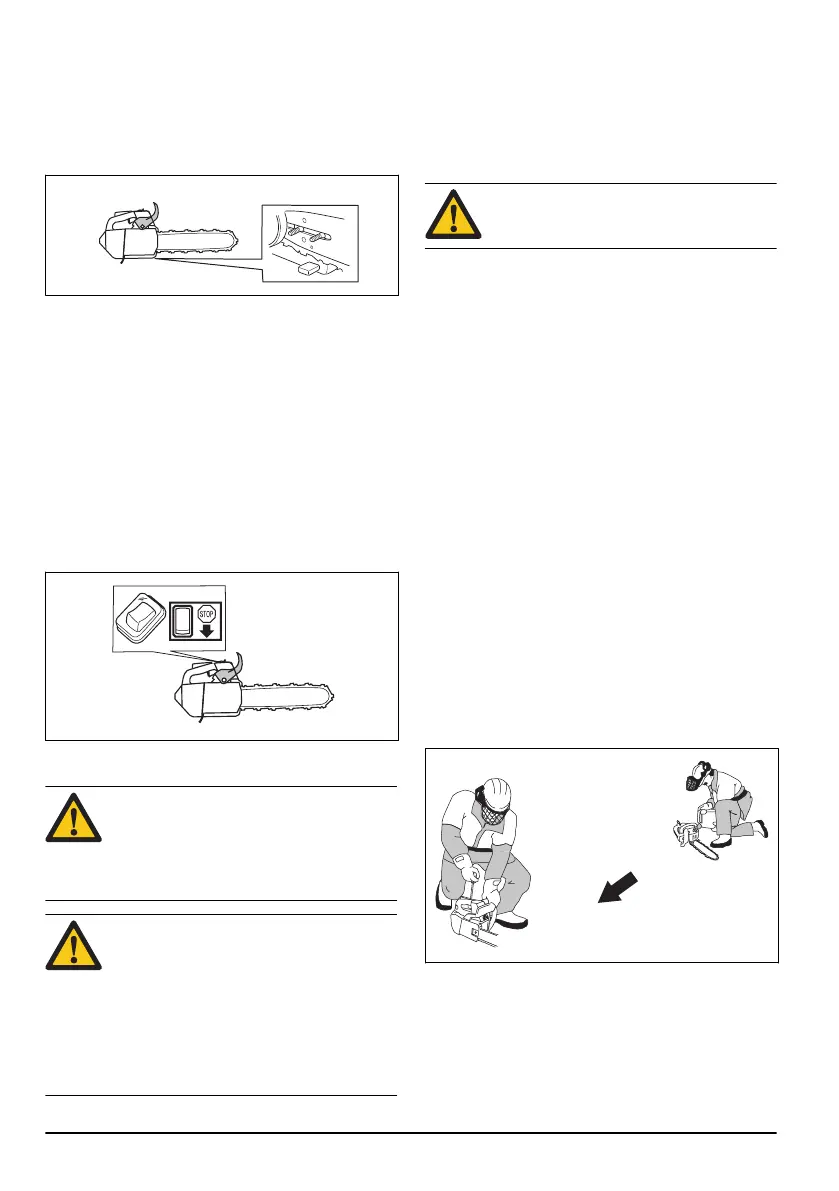 STOP