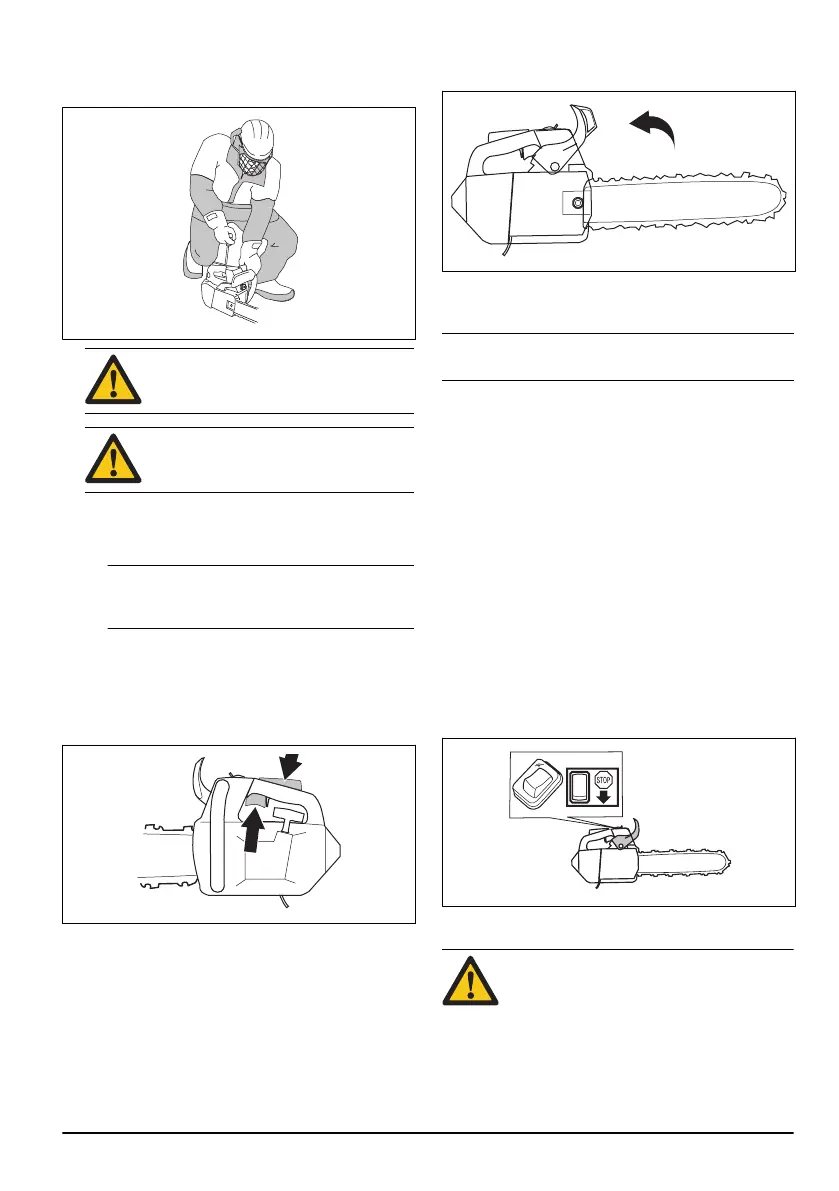 STOP