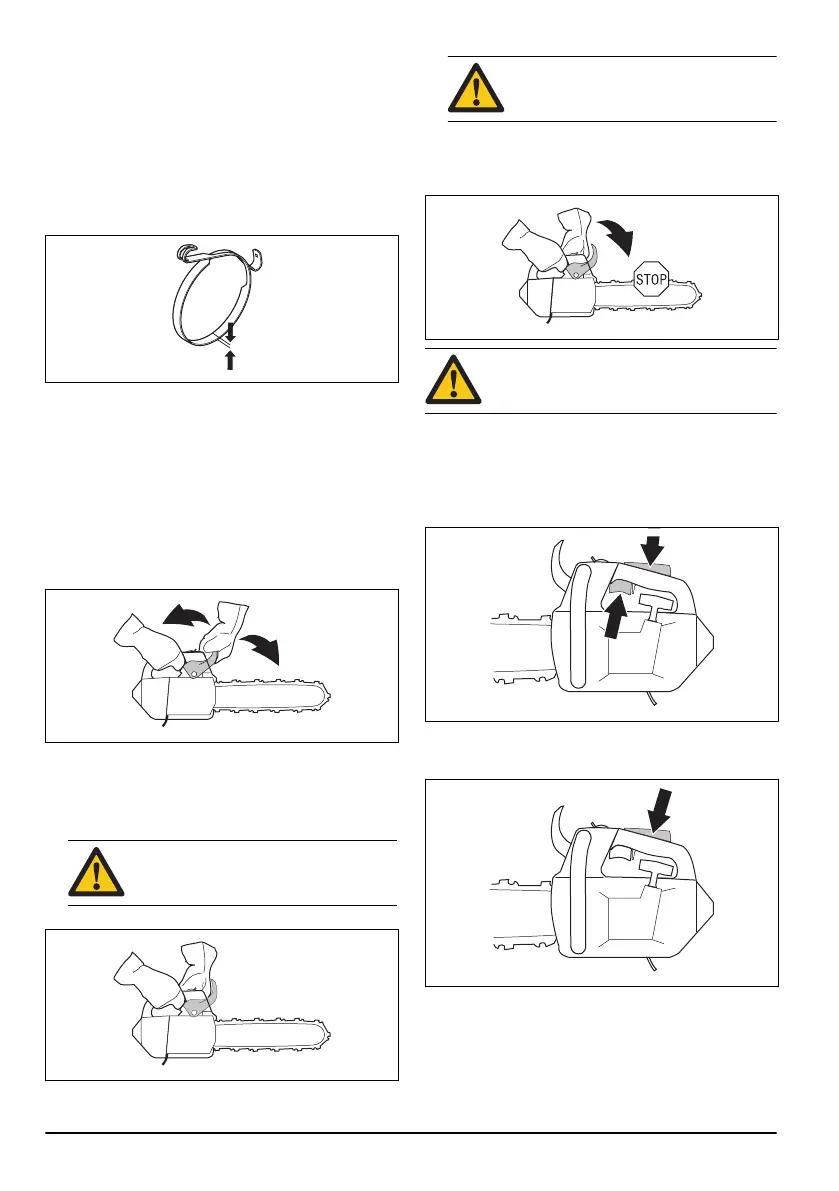 STOP