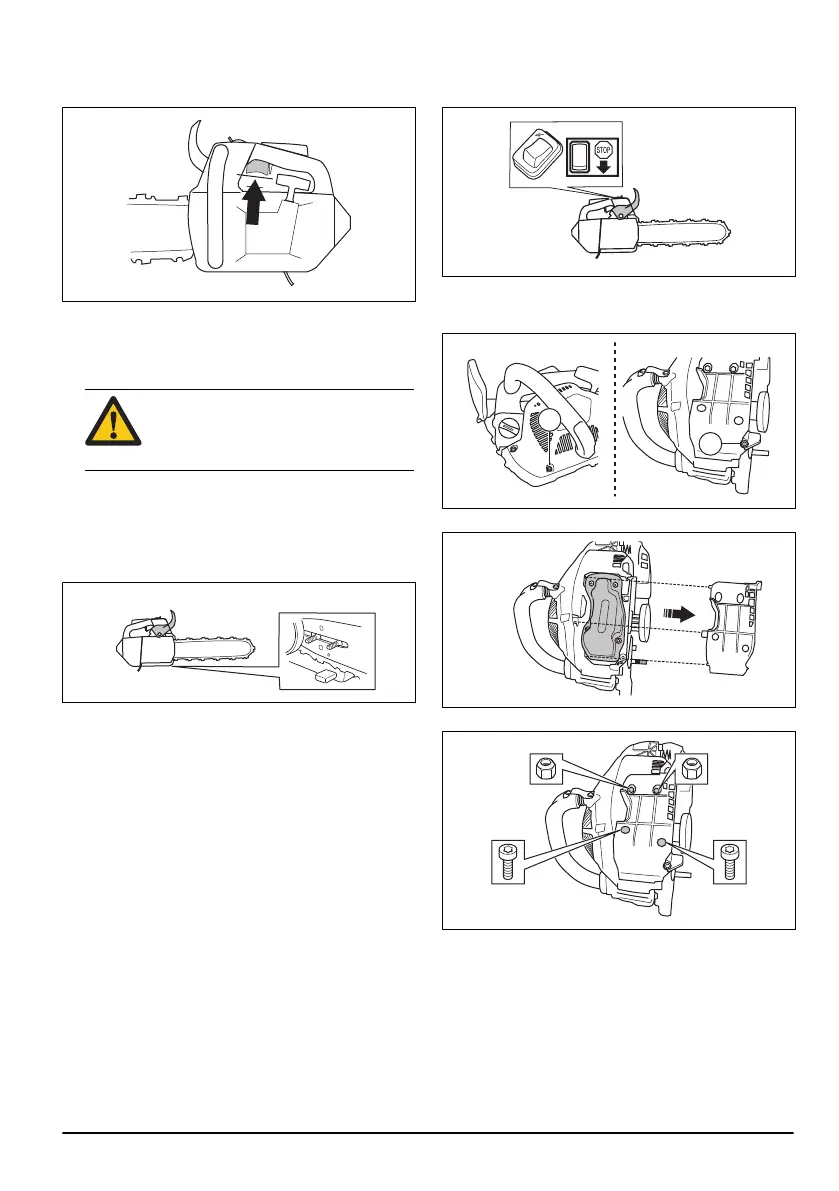 STOP