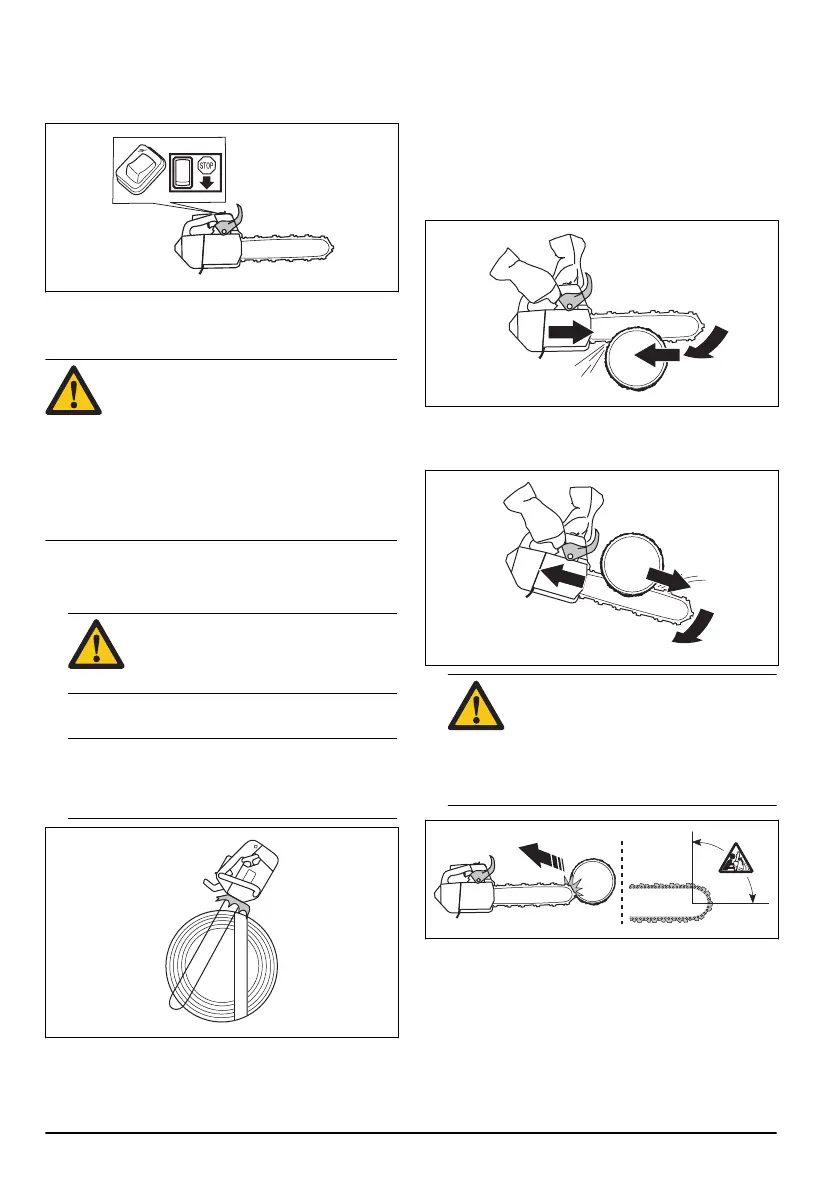 STOP