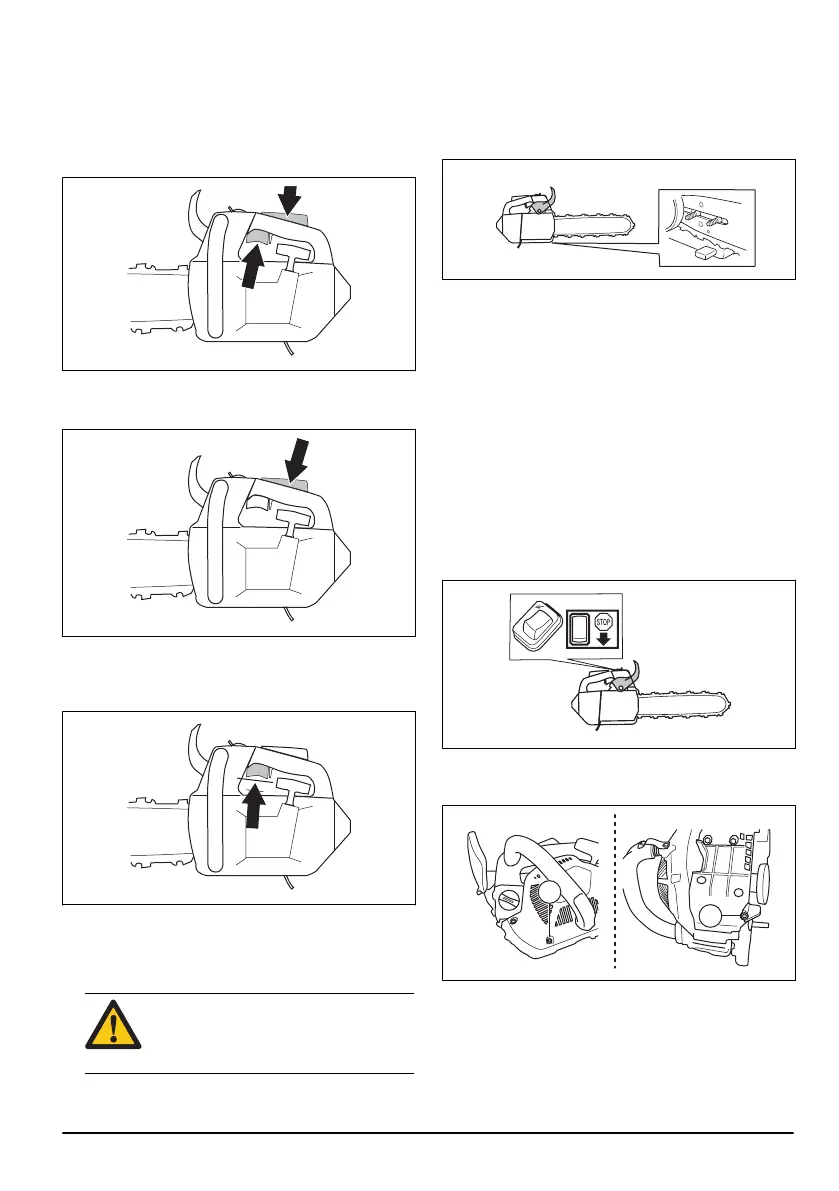 STOP