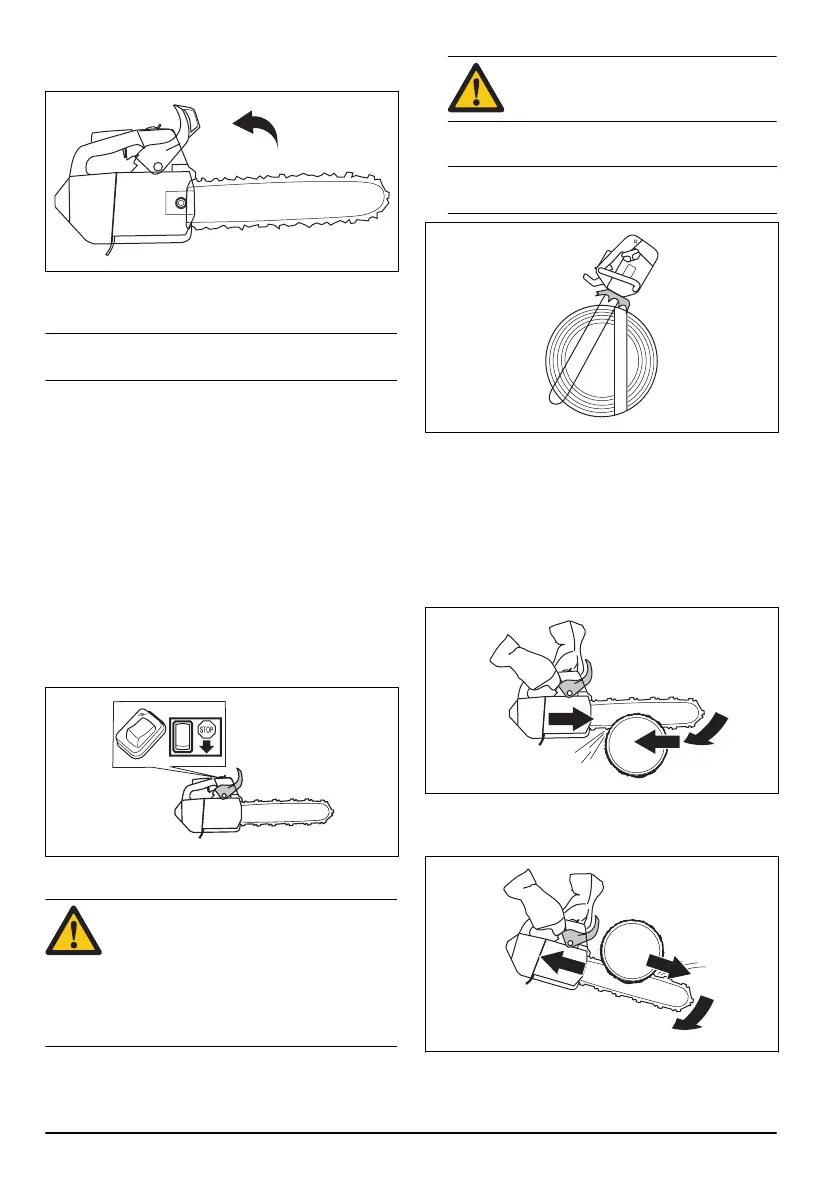 STOP