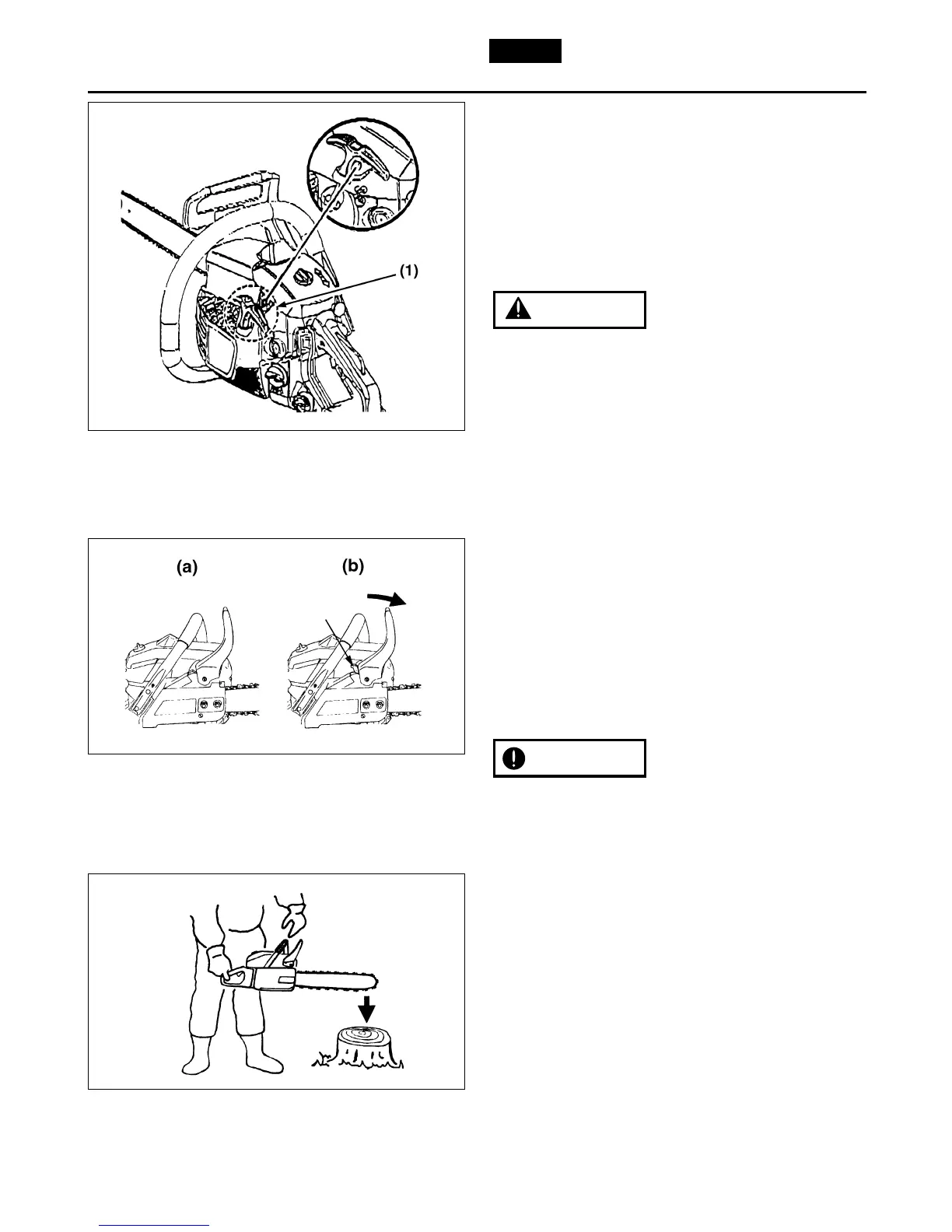 (1)

(a)

(b)