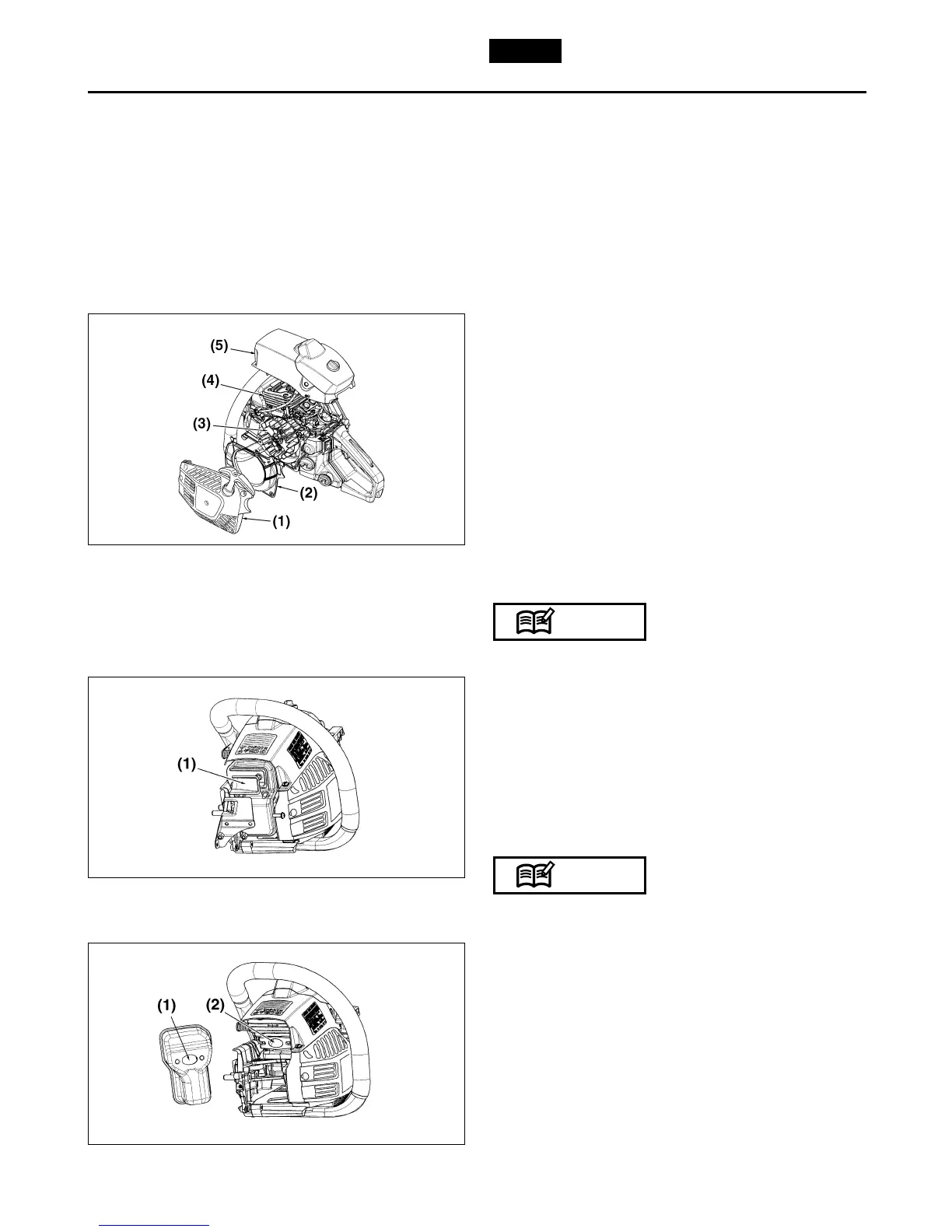 (5)
(4)
(3)
(2)
(1)

(1)

(1)
(2)