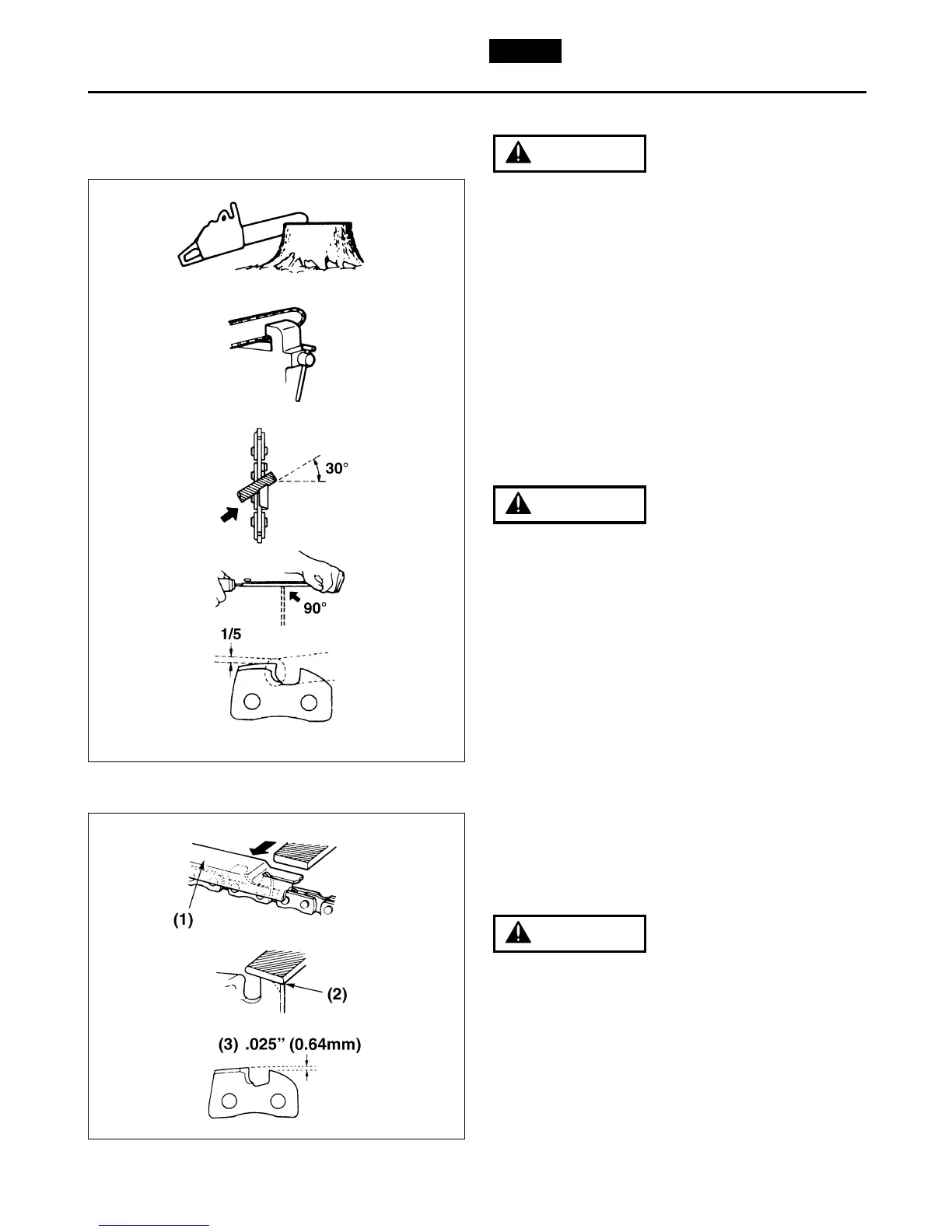 30°

90°

1/5

(1)

(2)

(3) .025" (0.64mm)