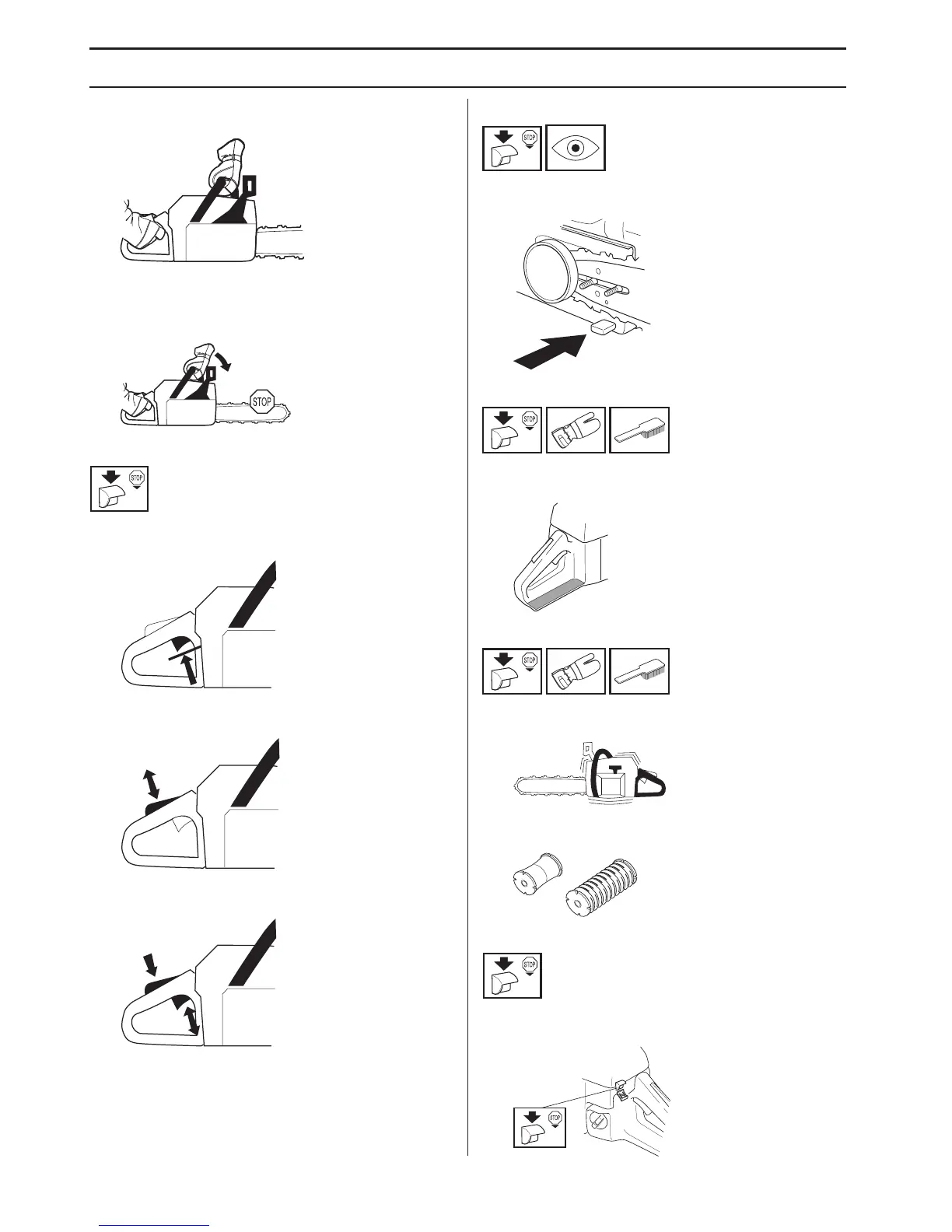 STOP

STOP

STOP

STOP

STOP

STOP

STOP