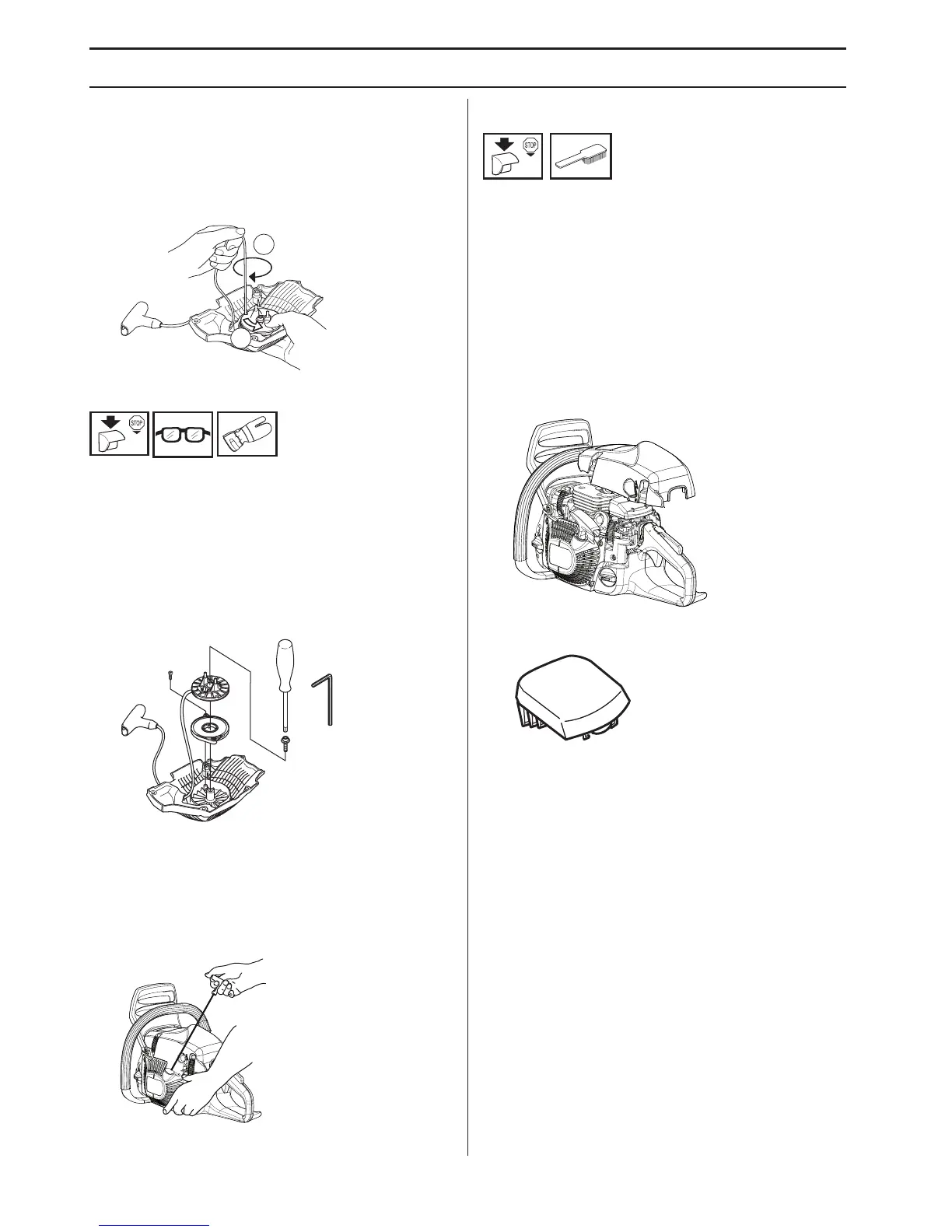 STOP

STOP

STOP