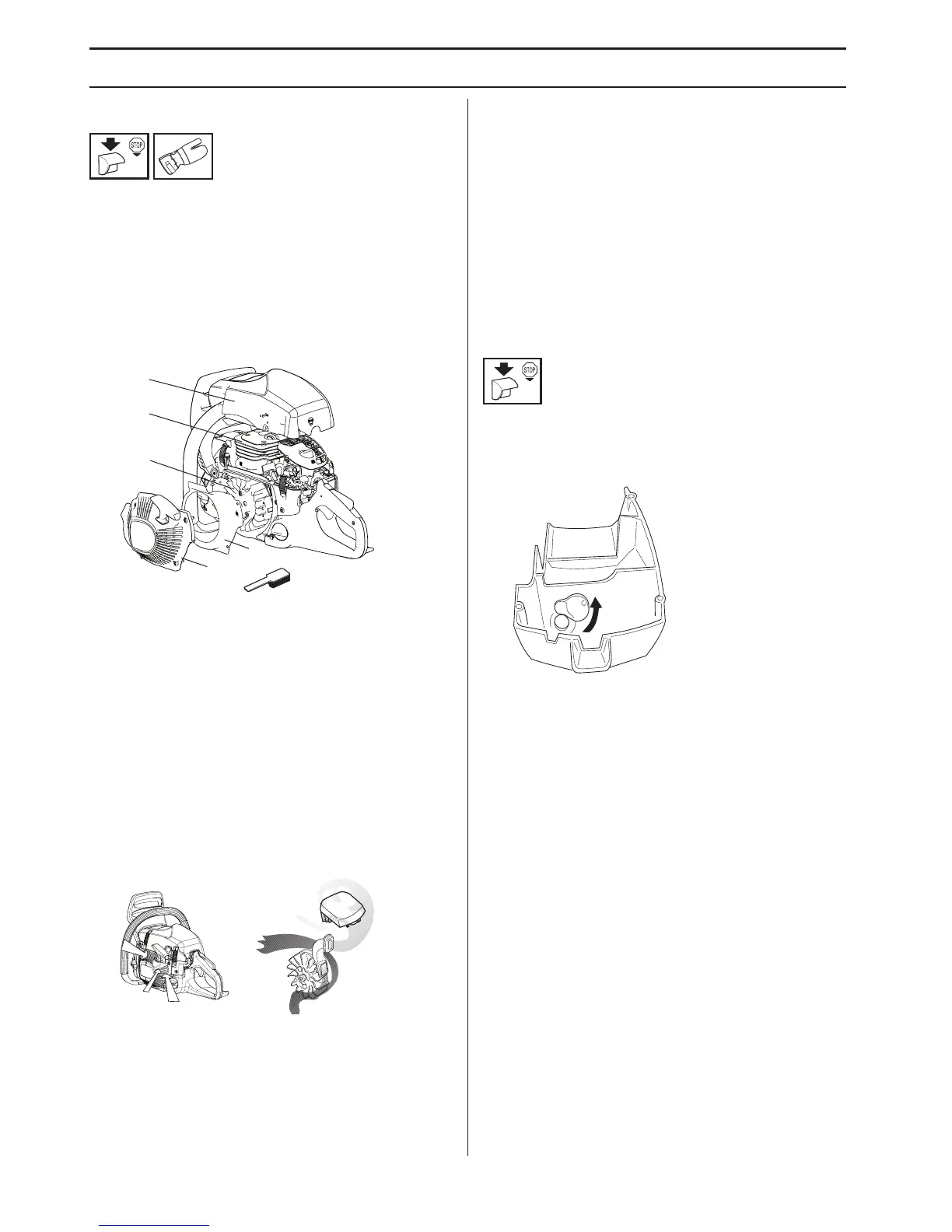 STOP

STOP