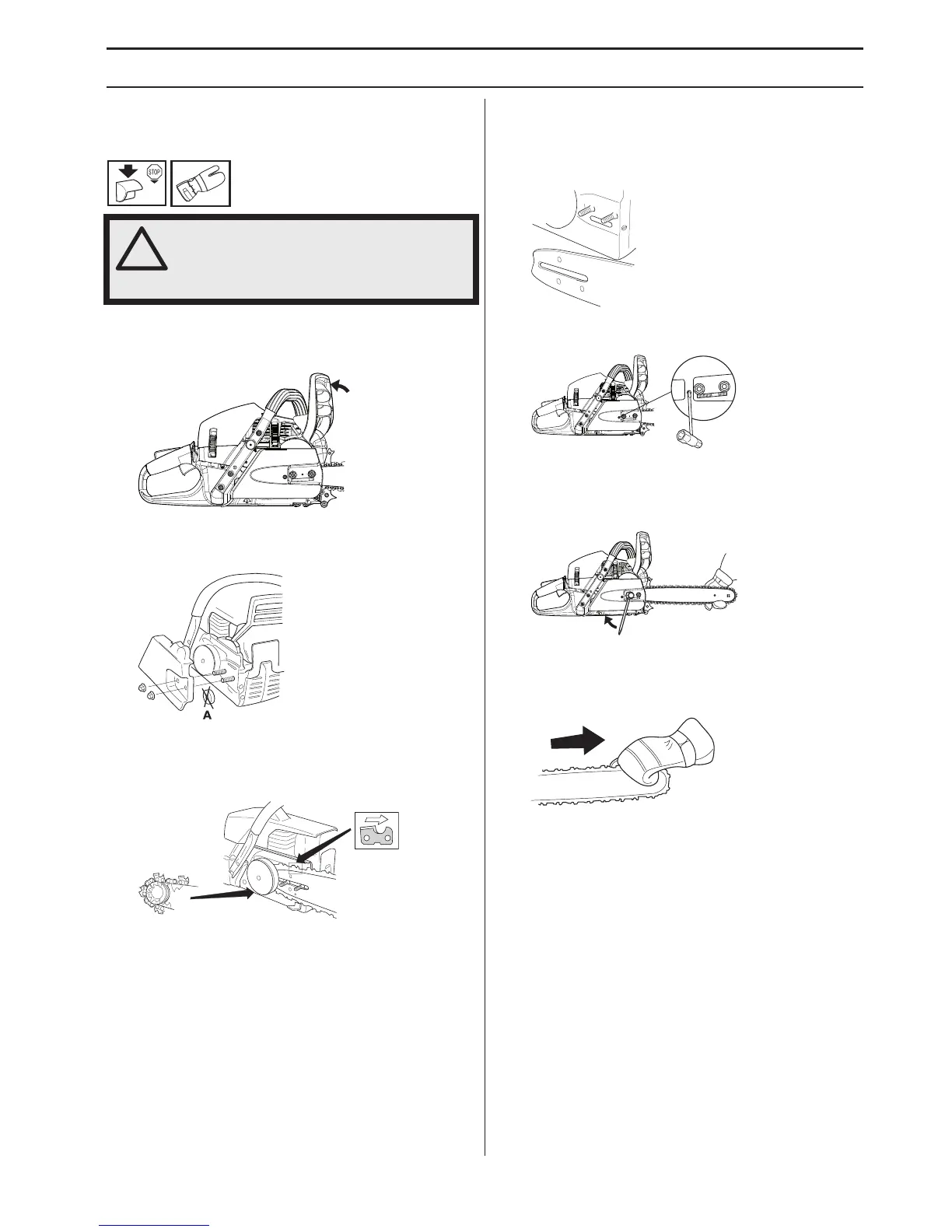 STOP

A