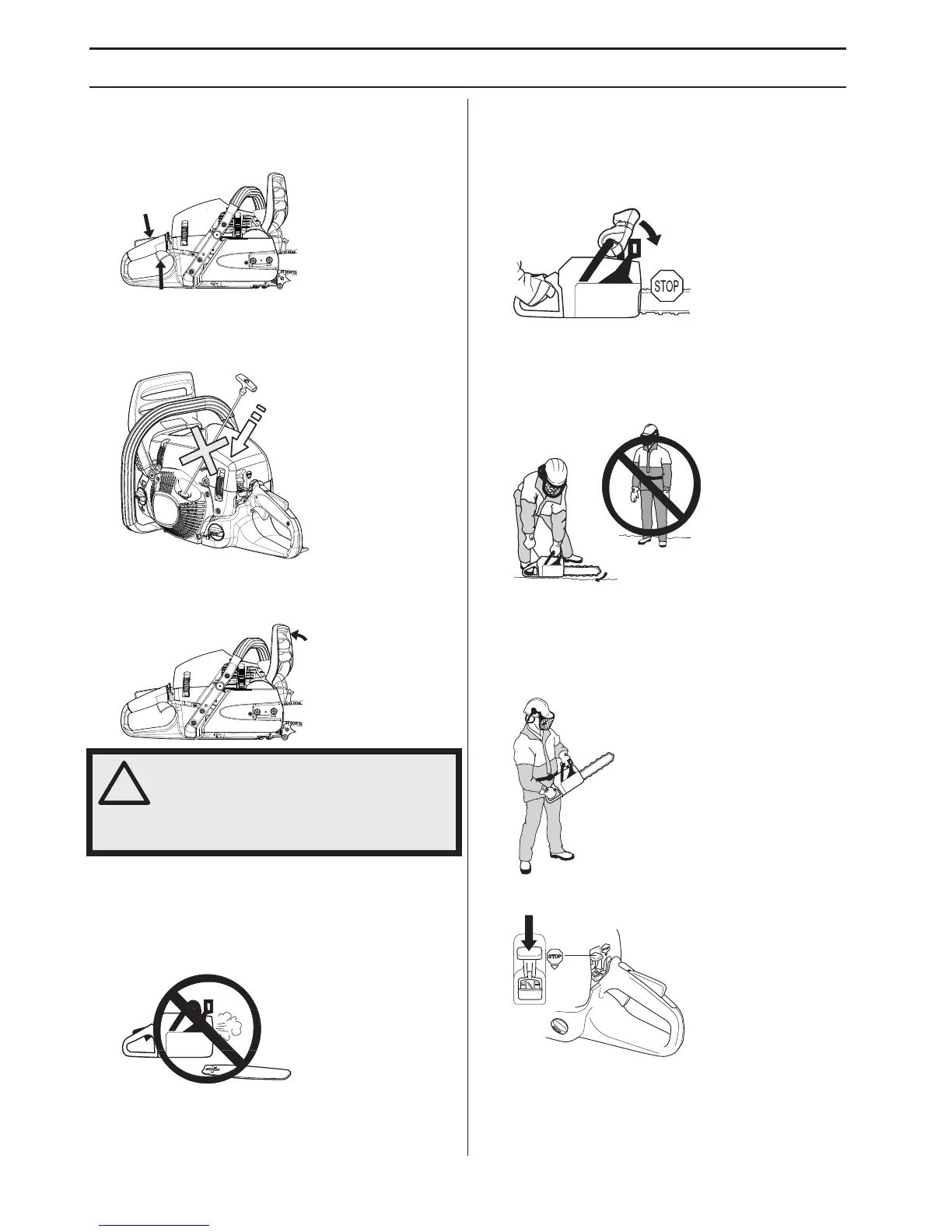 STOP

STOP