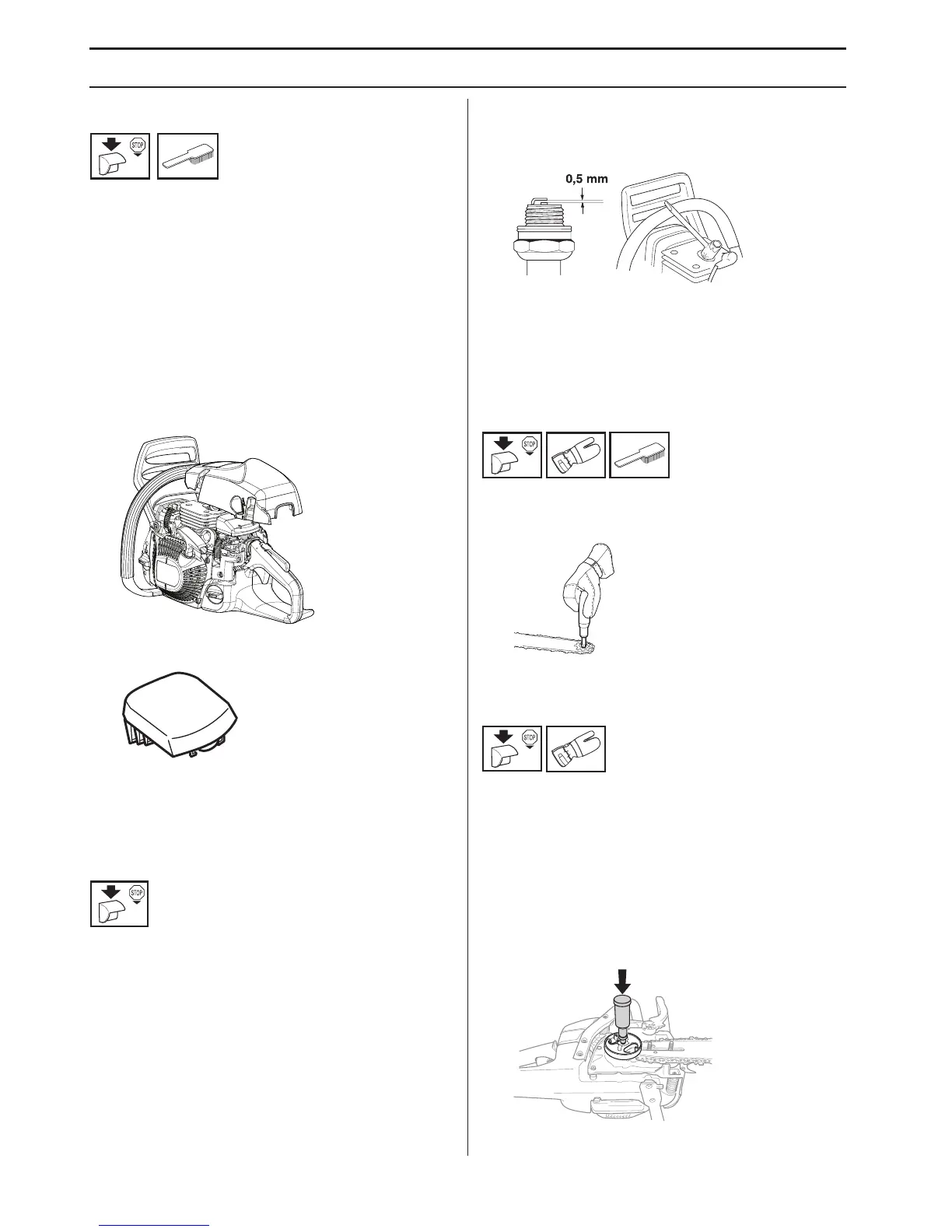 STOP

0,5 mm

STOP

STOP

STOP