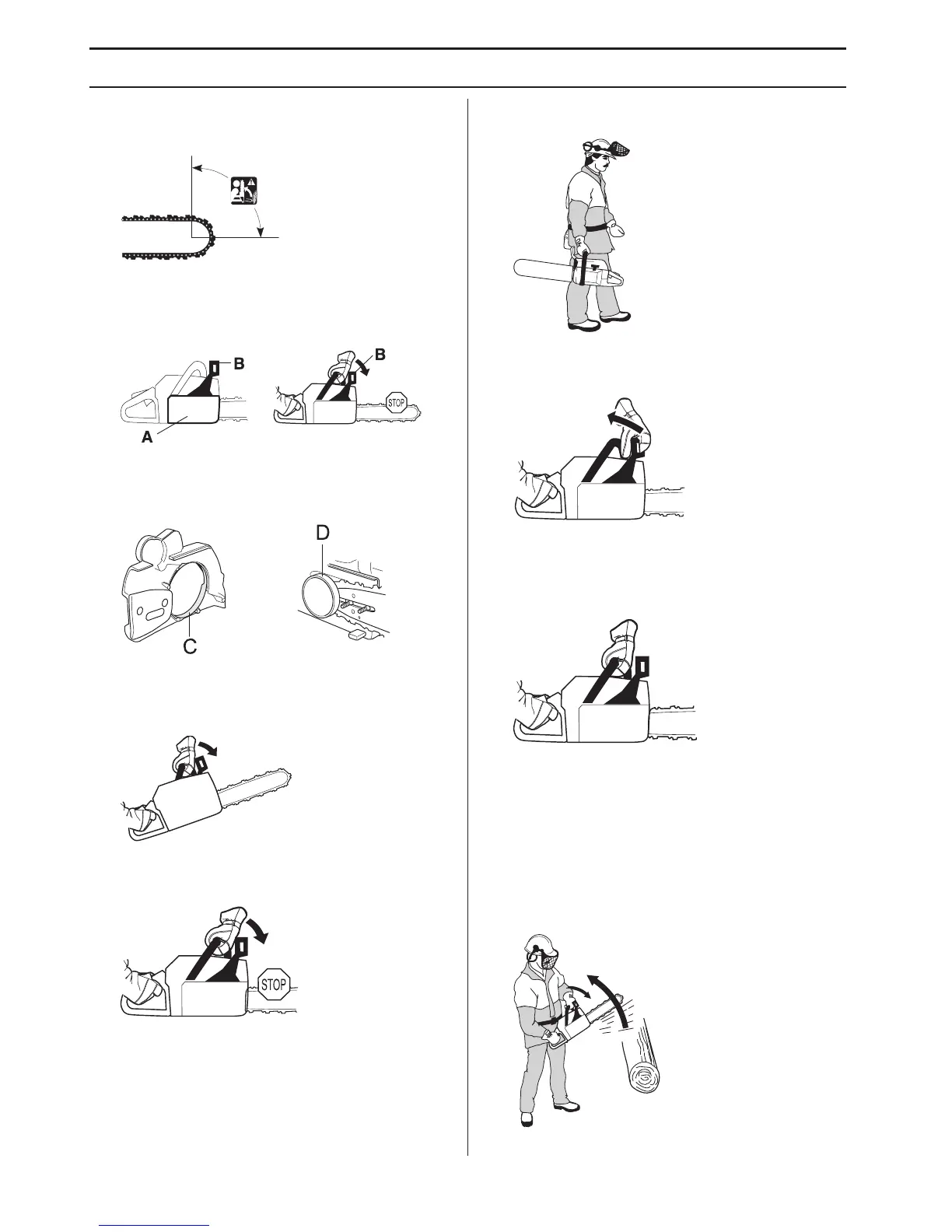 B

B

STOP

A

D

C

STOP