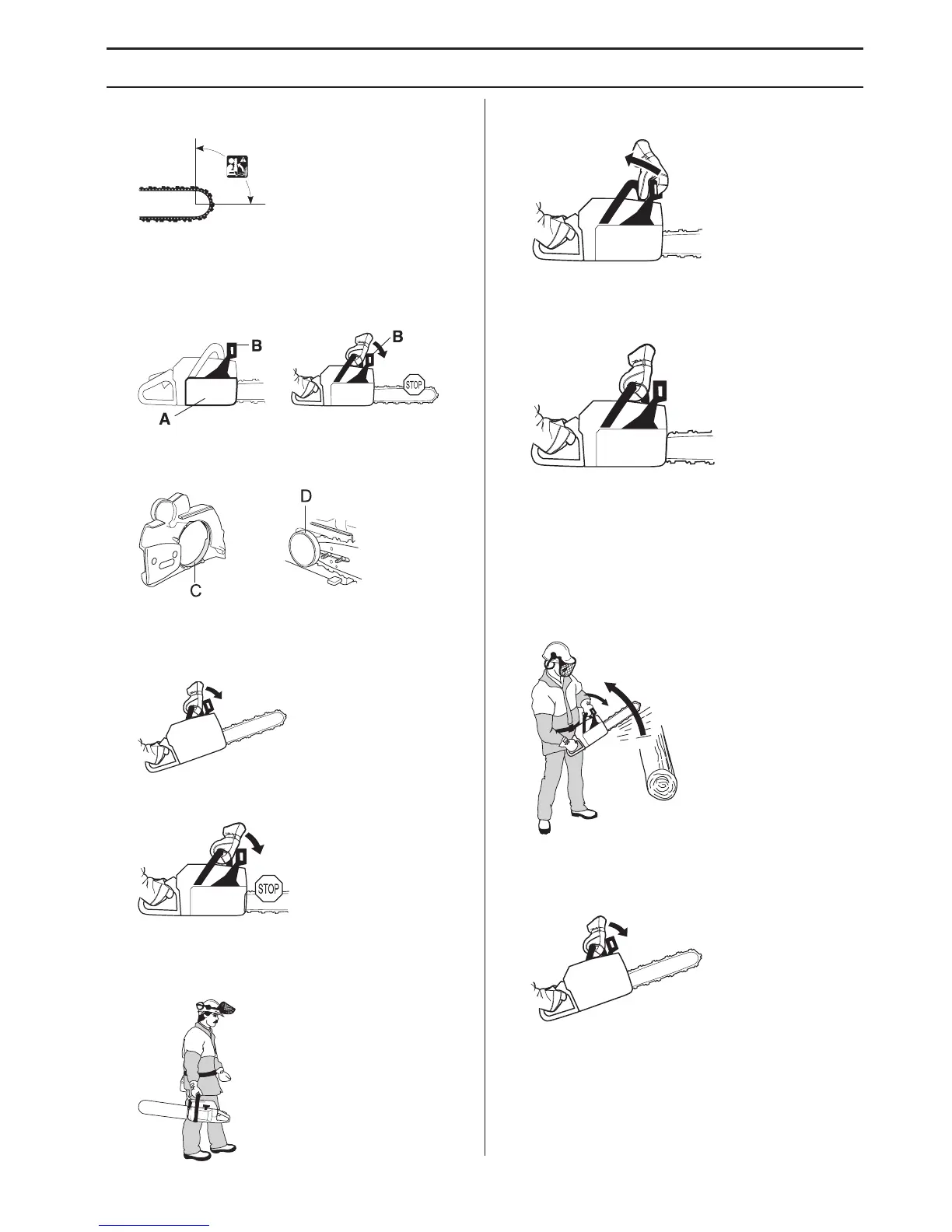 B

B

STOP

A

D

C

STOP