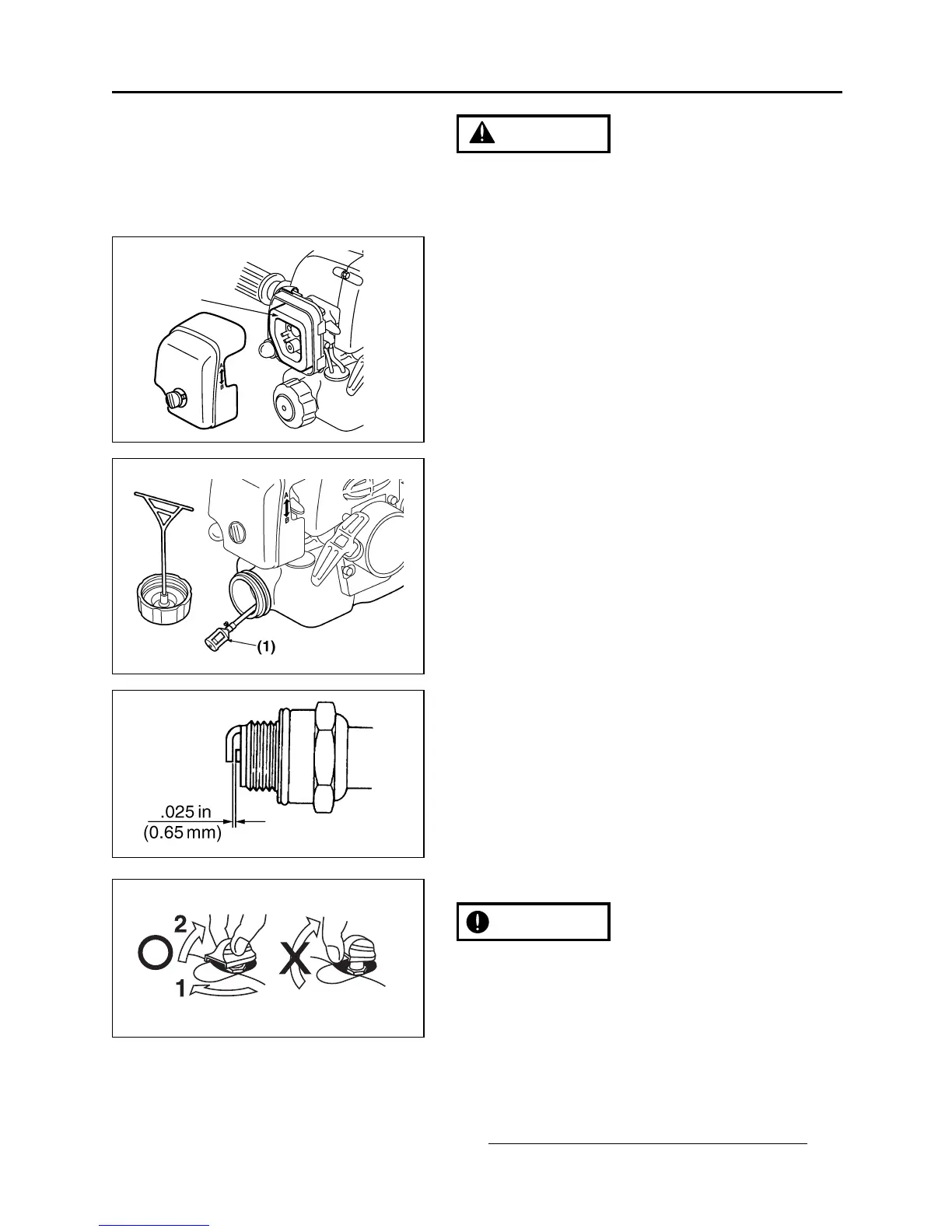 A
B

A
B

(1)

.025 in
(0.65 mm)

2
1