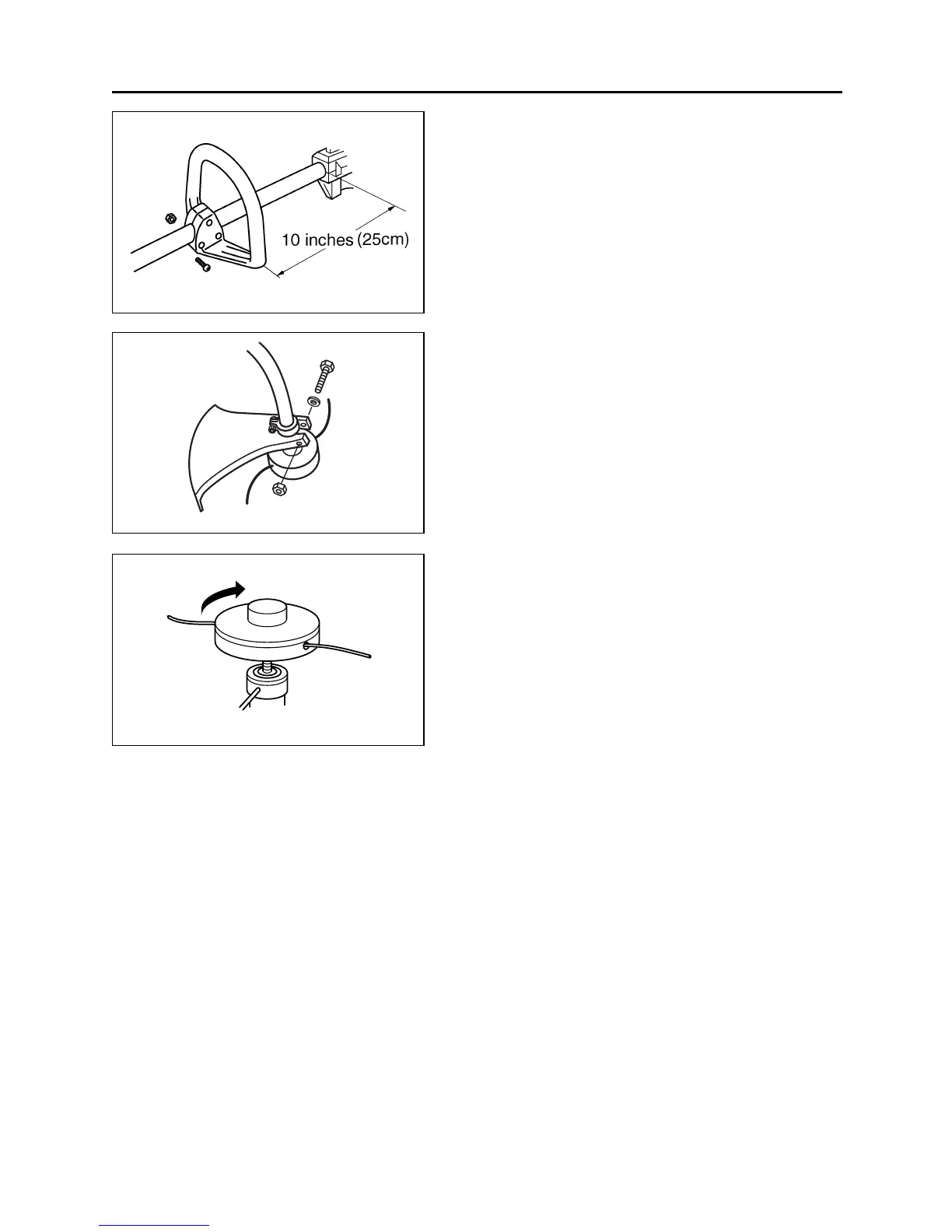 10 inches (25cm)