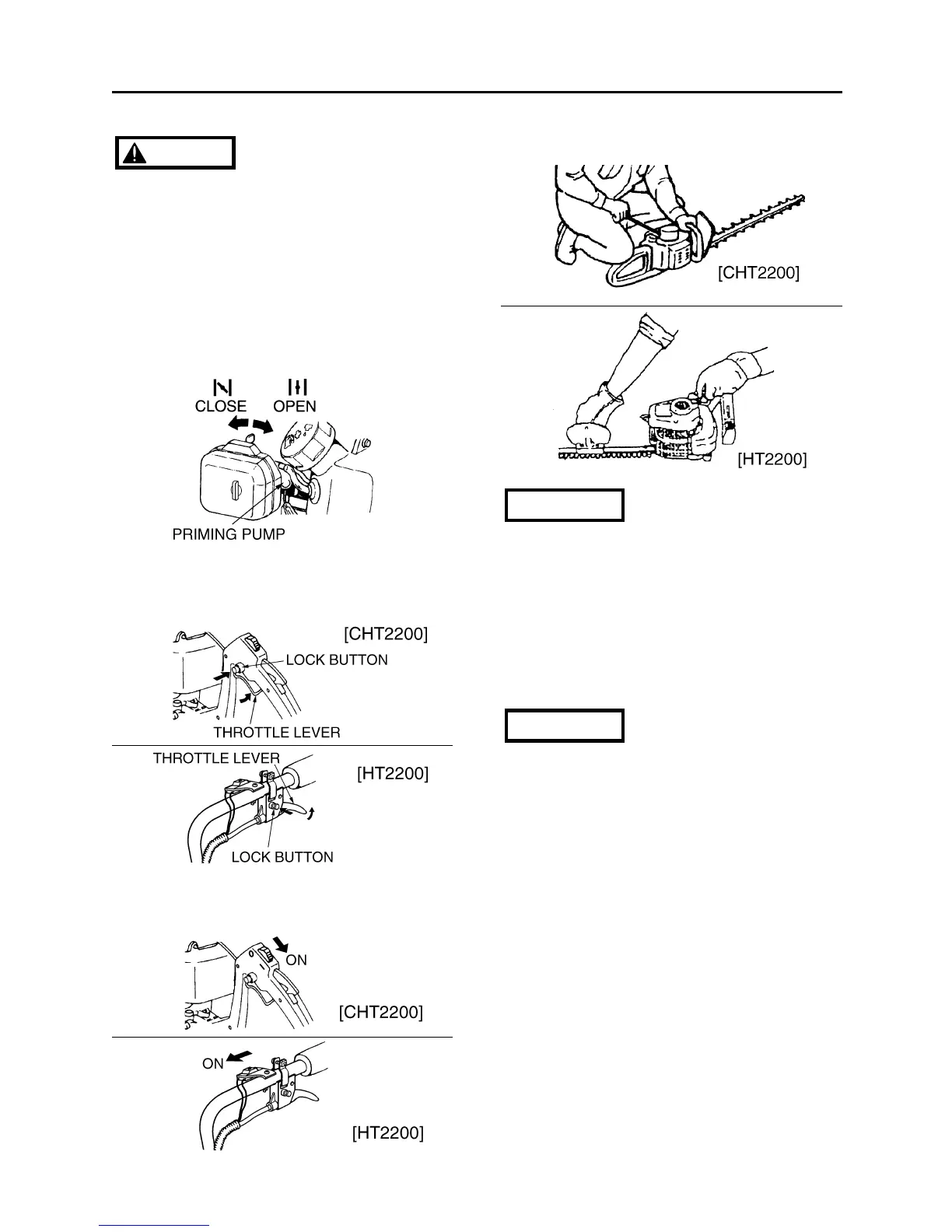 CLOSE OPEN

PRIMING PUMP

[CHT2200]

LOCK BUTTON

THROTTLE LEVER

THROTTLE LEVER

[HT2200]

LOCK BUTTON

ON

[CHT2200]

ON

[HT2200]

[CHT2200]

[HT2200]