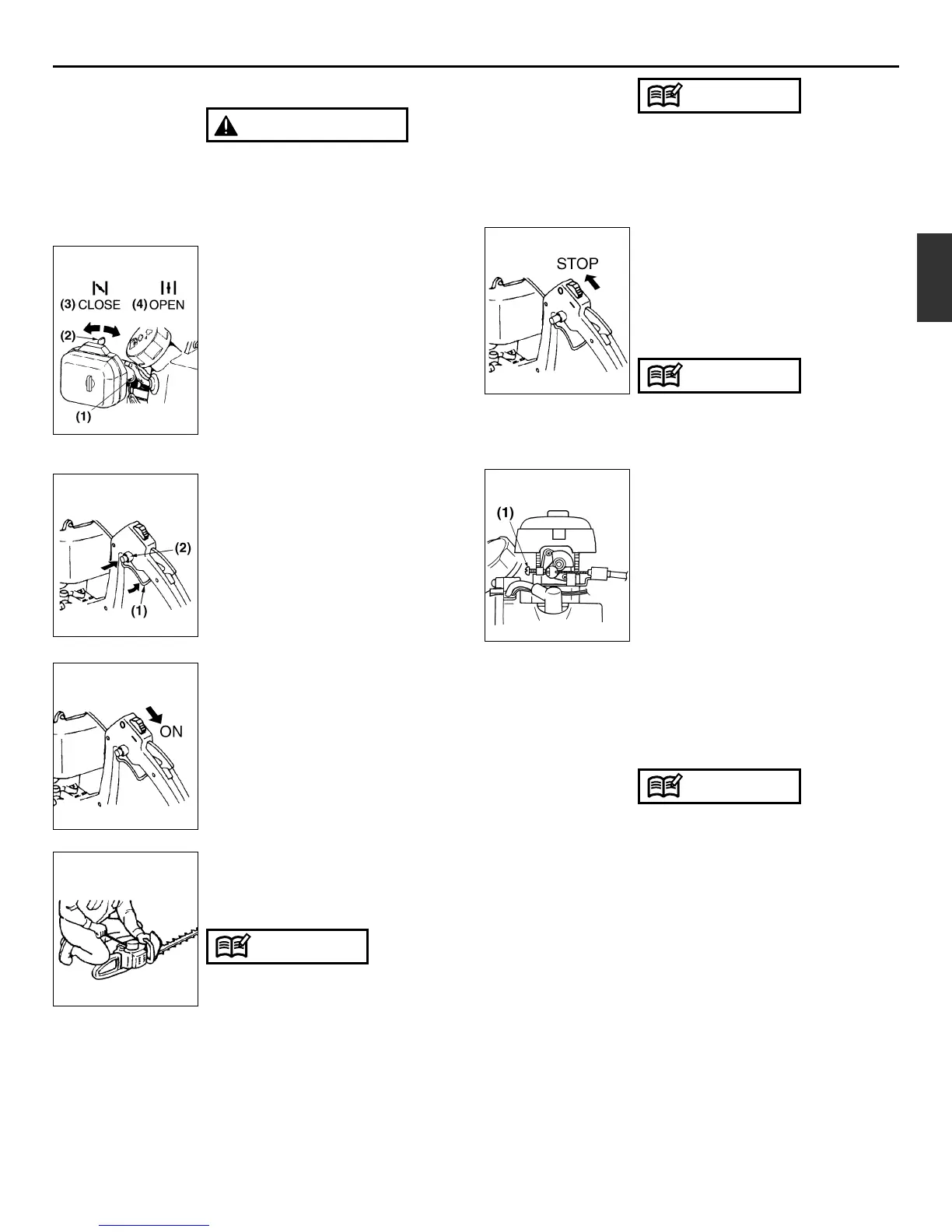 (3) CLOSE (4) OPEN

(2)

(1)

(2)

(1)

ON

STOP

(1)