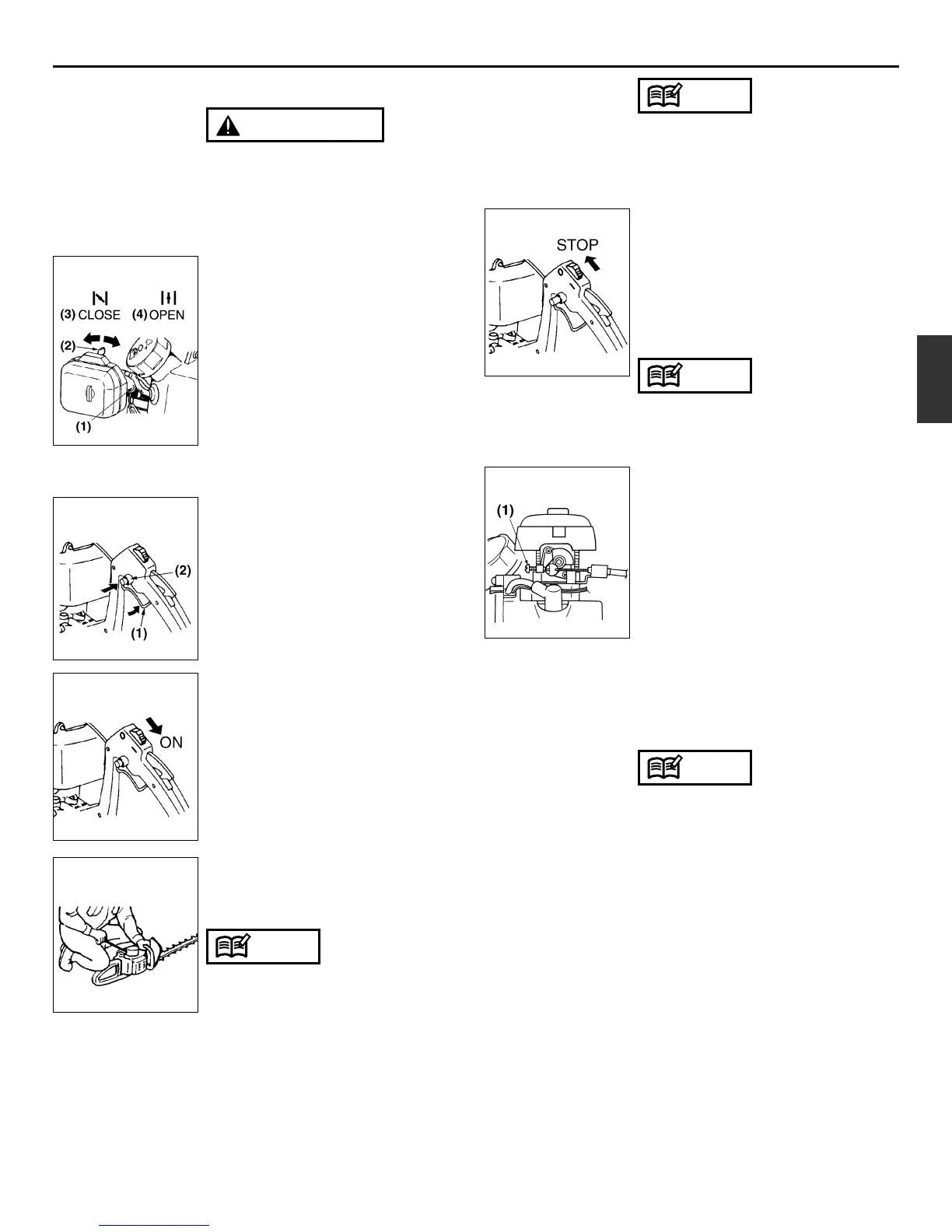 (3) CLOSE (4) OPEN

(2)

(1)

(2)

(1)

ON

STOP

(1)