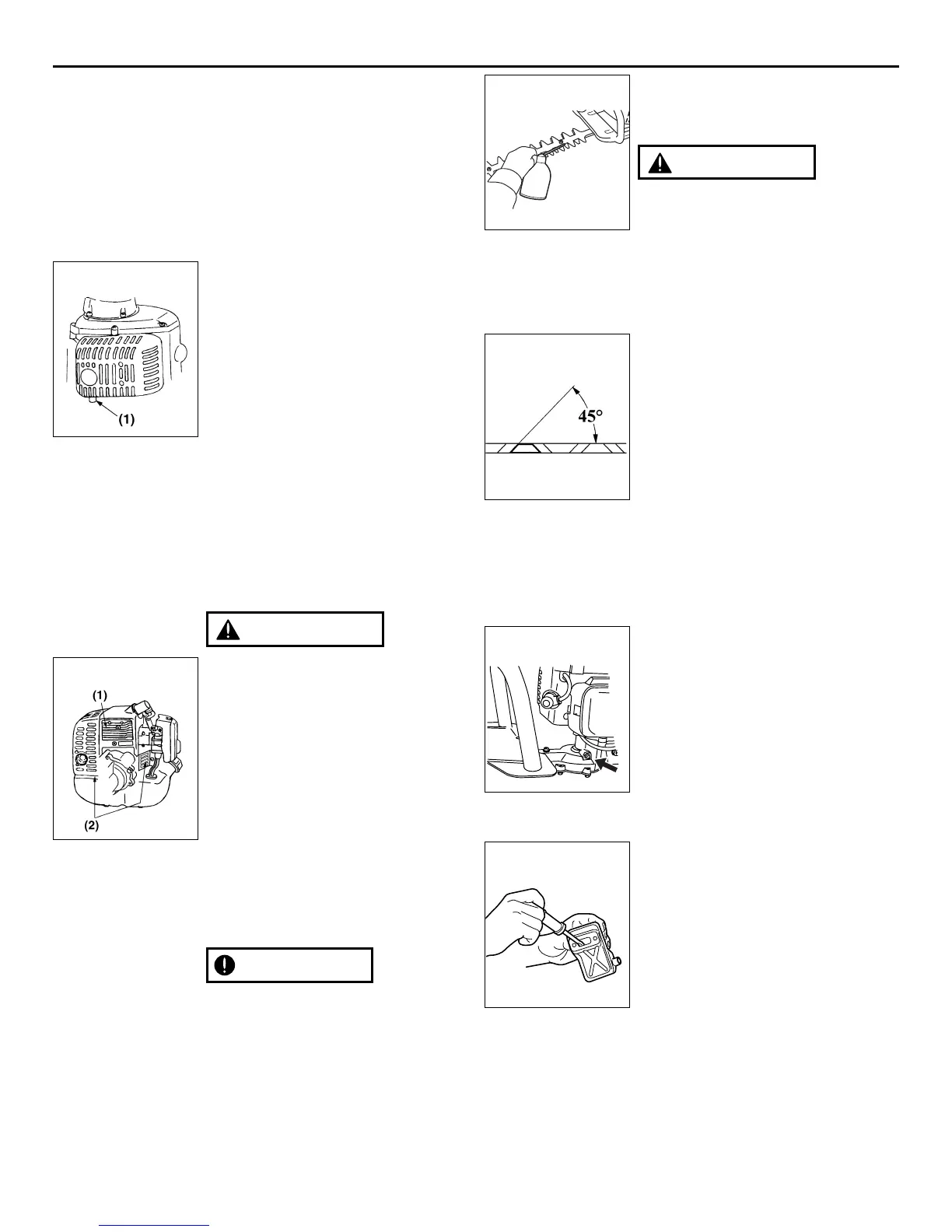 (1)

(1)

(2)

45°