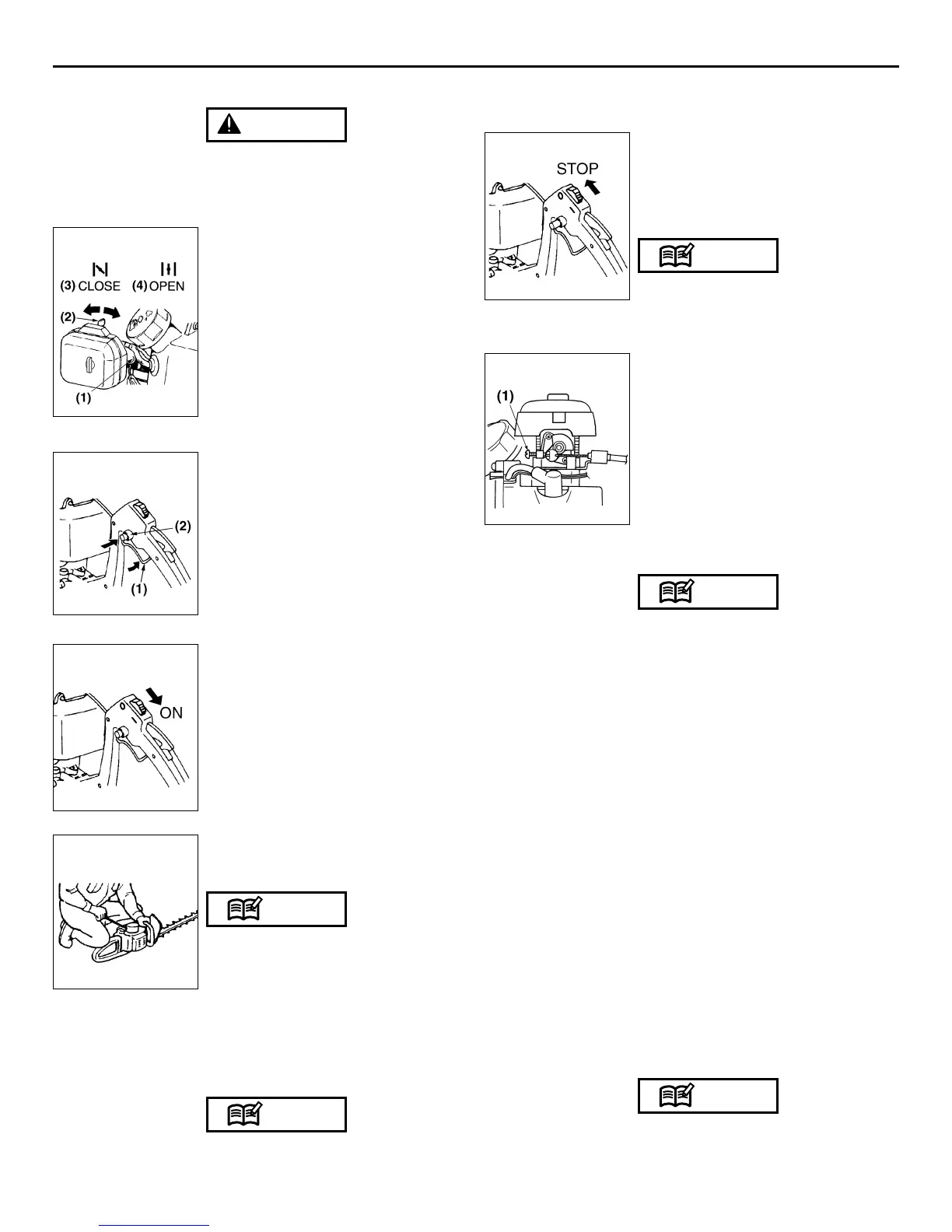 (3) CLOSE (4) OPEN
(2)
(1)

(2)
(1)

ON

STOP

(1)