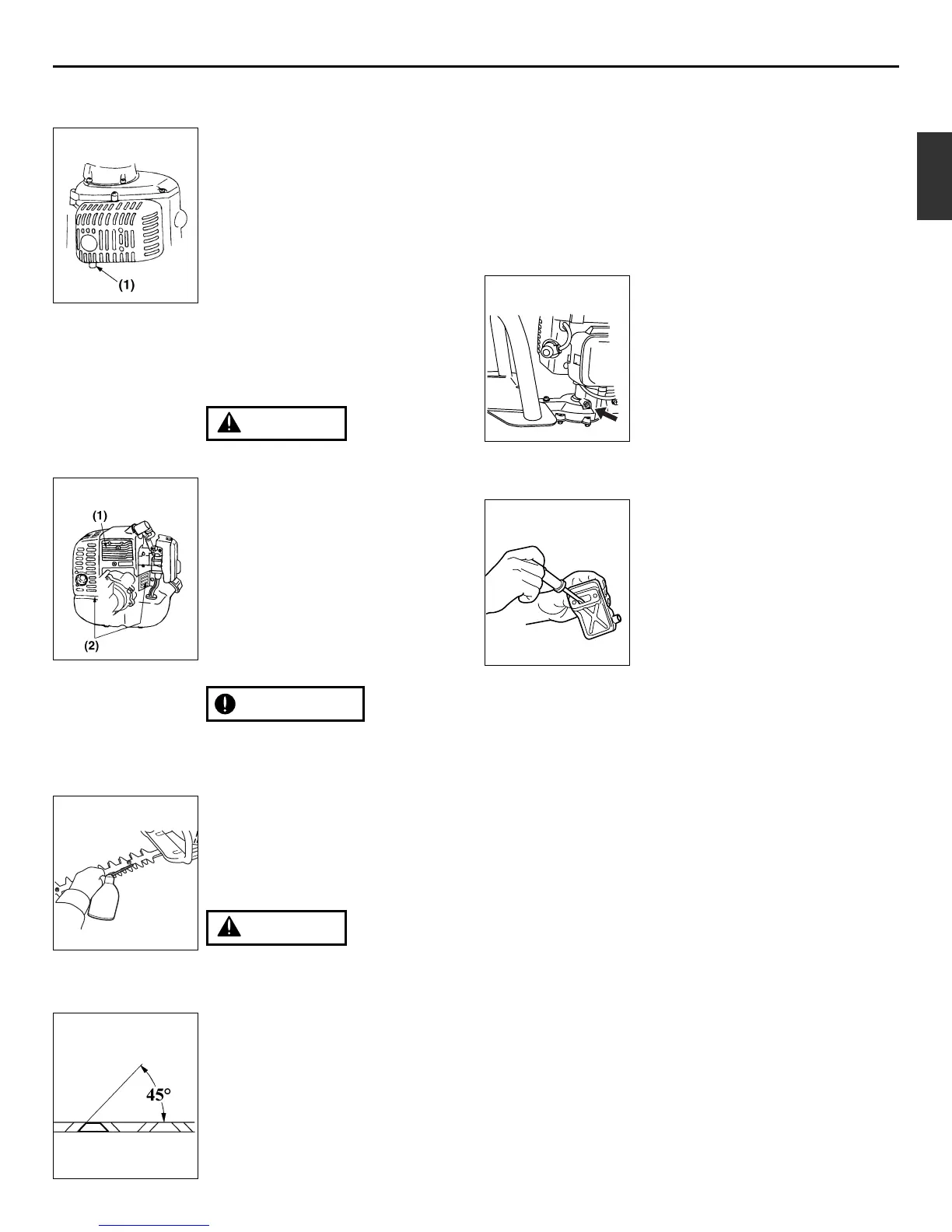 (1)

(1)

(2)

45°