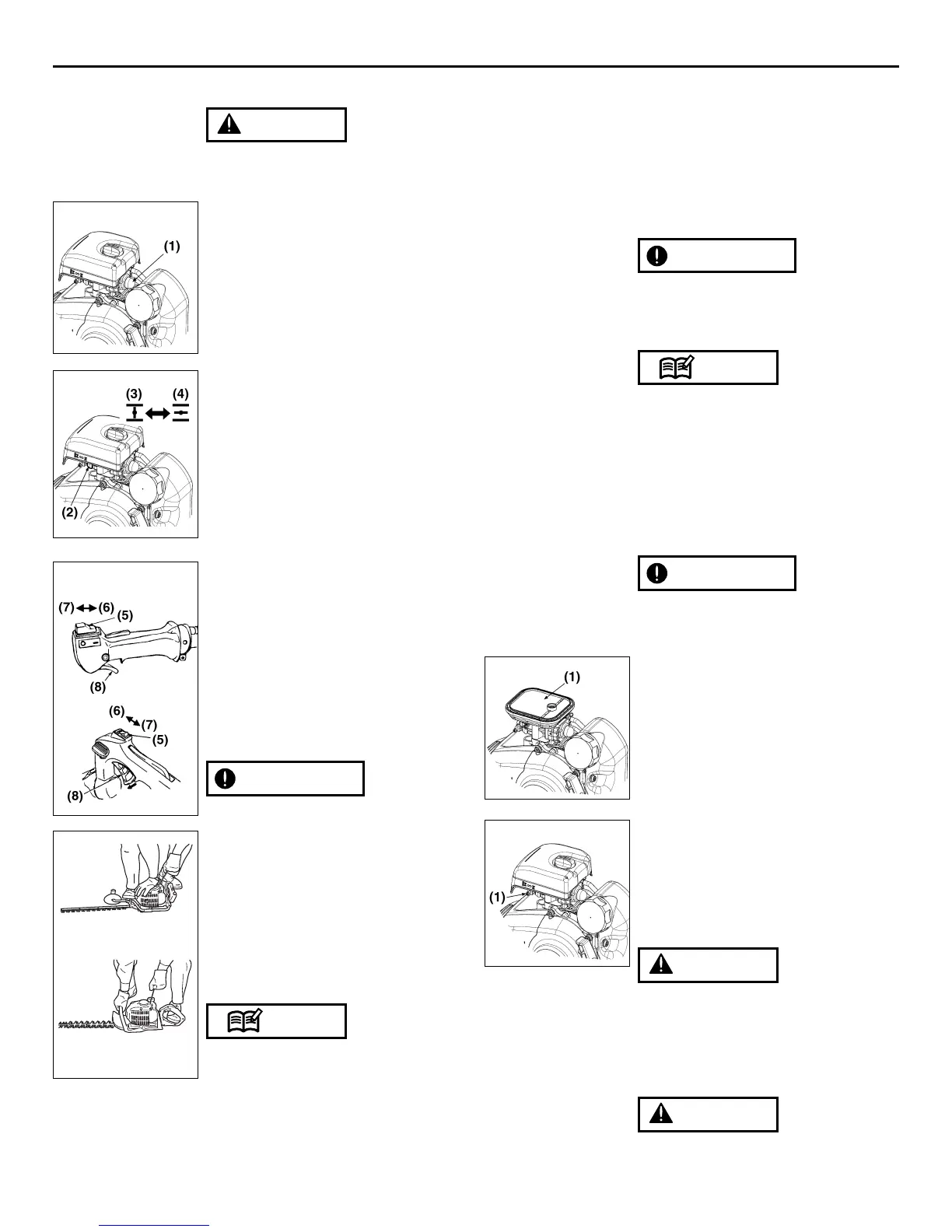 (1)

(3)
(4)
(2)

(7)
(6)
(5)
(8)
(6)
(7)
(5)
(8)

(1)

(1)