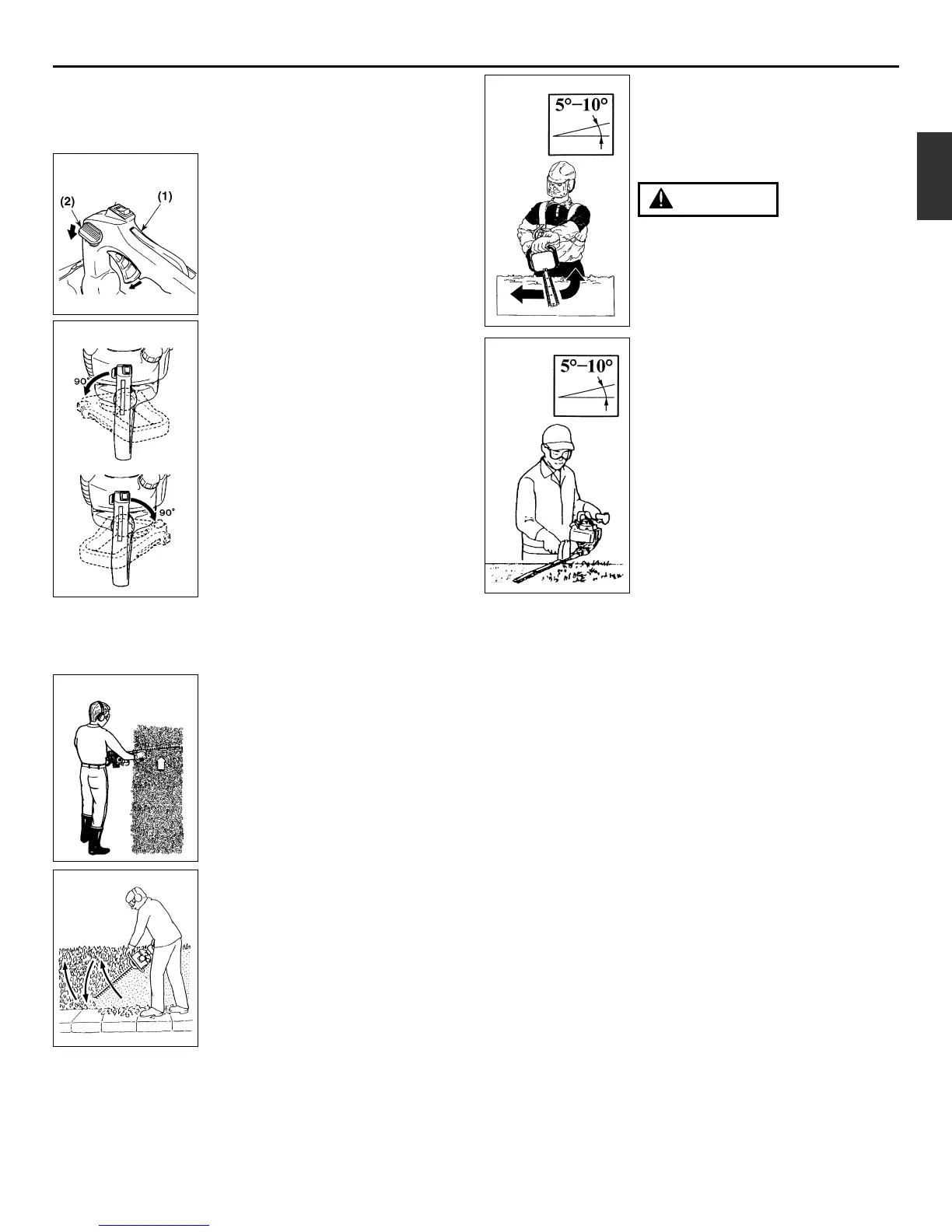 (2)

(1)

90°

90°

5°–10°

5°–10°