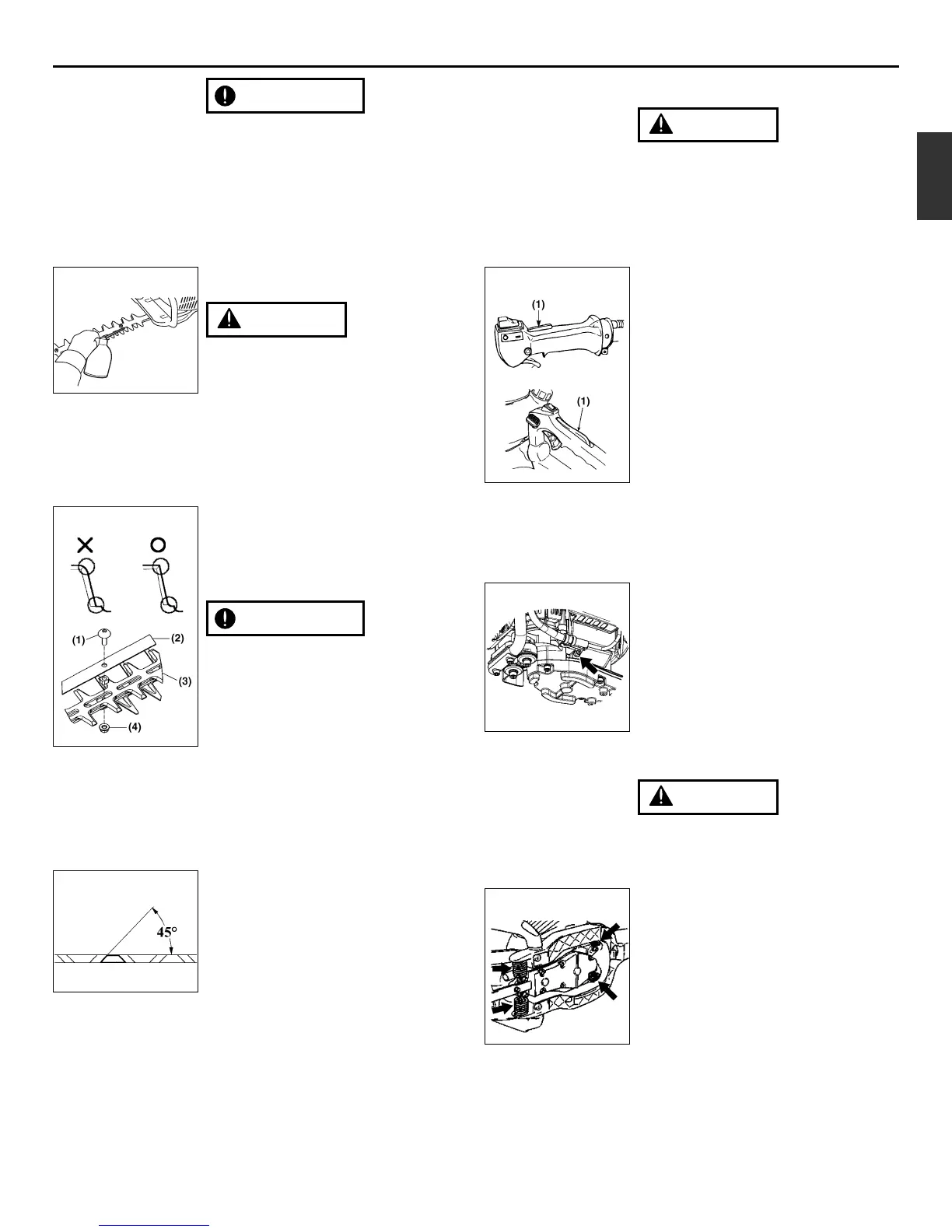 (1)

(1)

(1)

(2)

(3)

(4)

45°