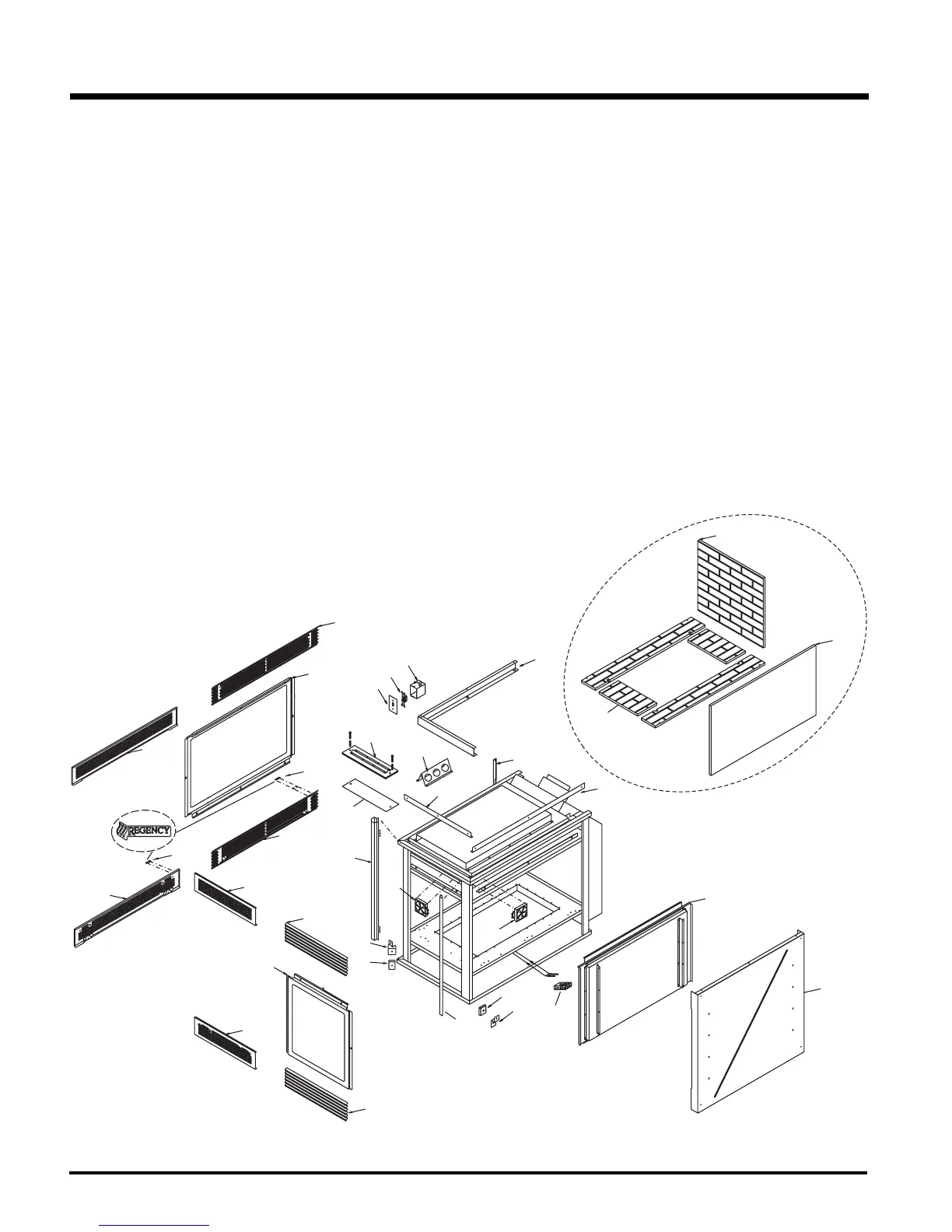 REGENCY