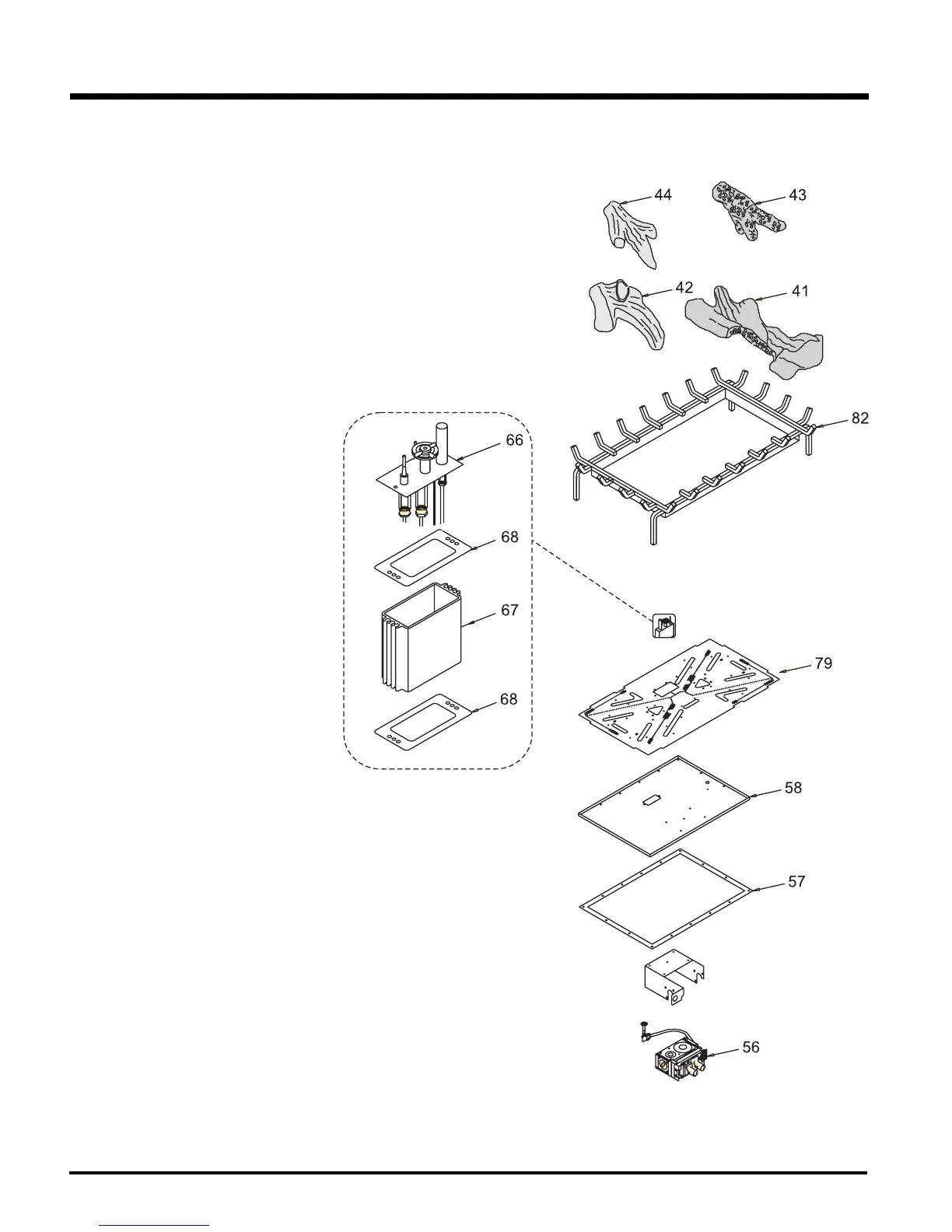 44
43
42
41
82
66
68
67
68
79
58
57
56