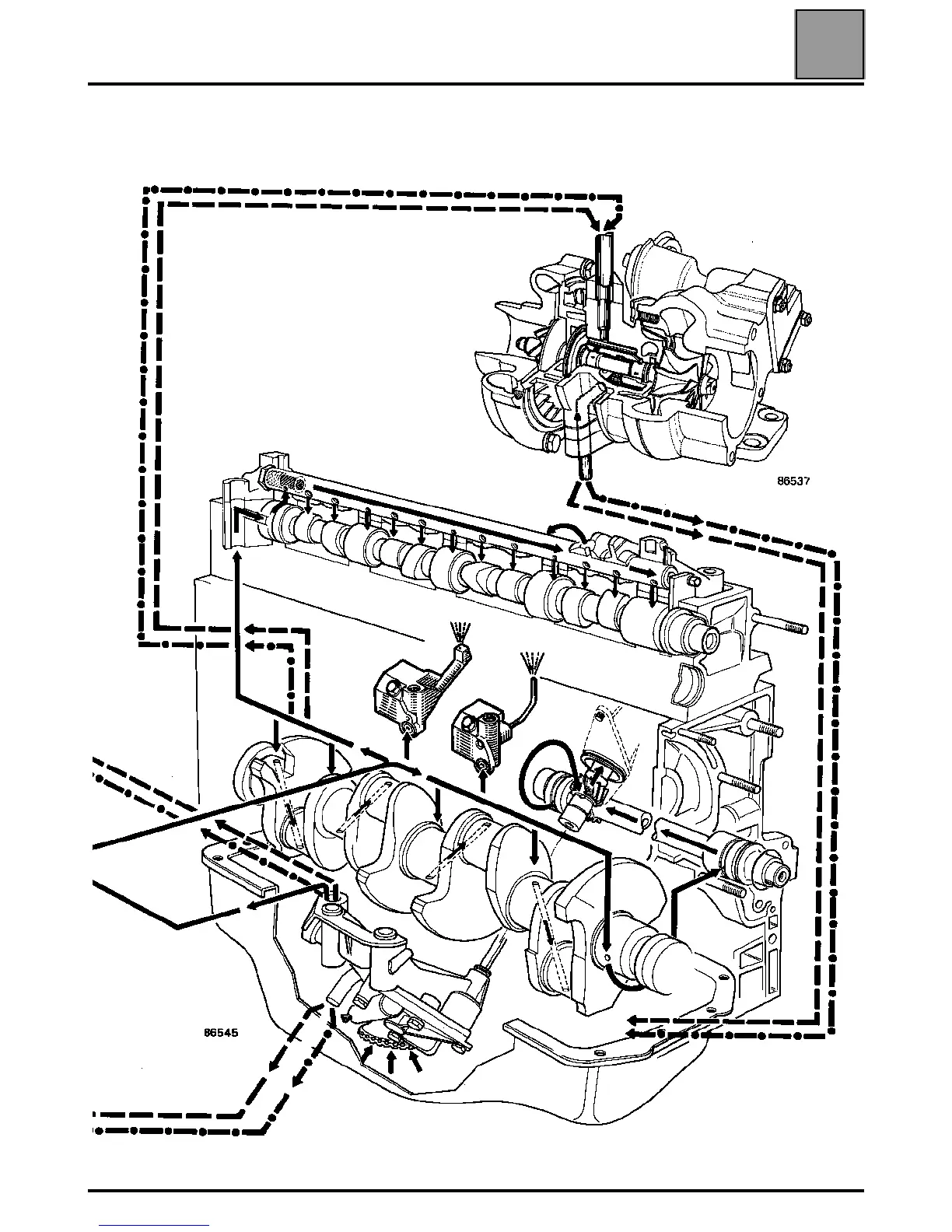 86537

86545