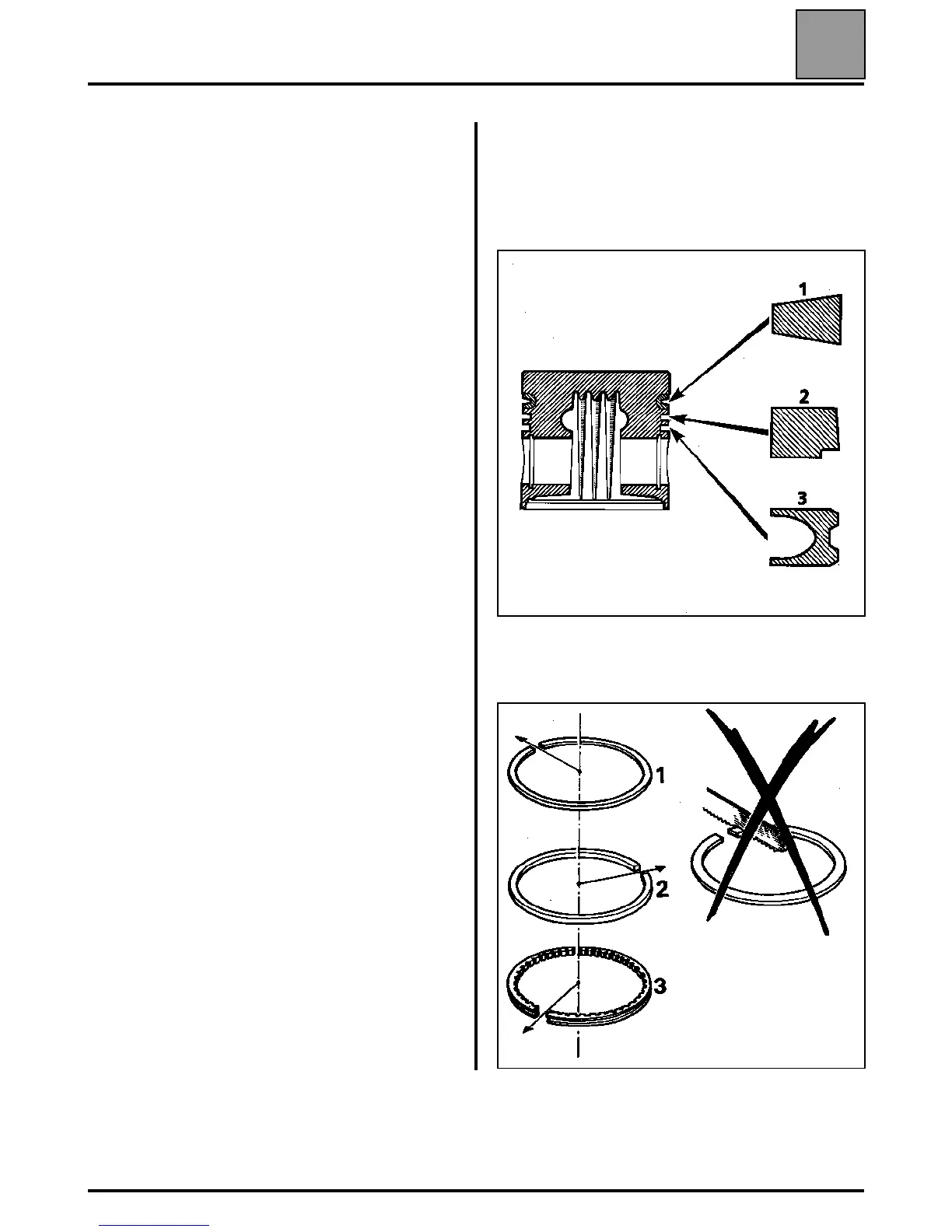 1

2

3

1

2

3