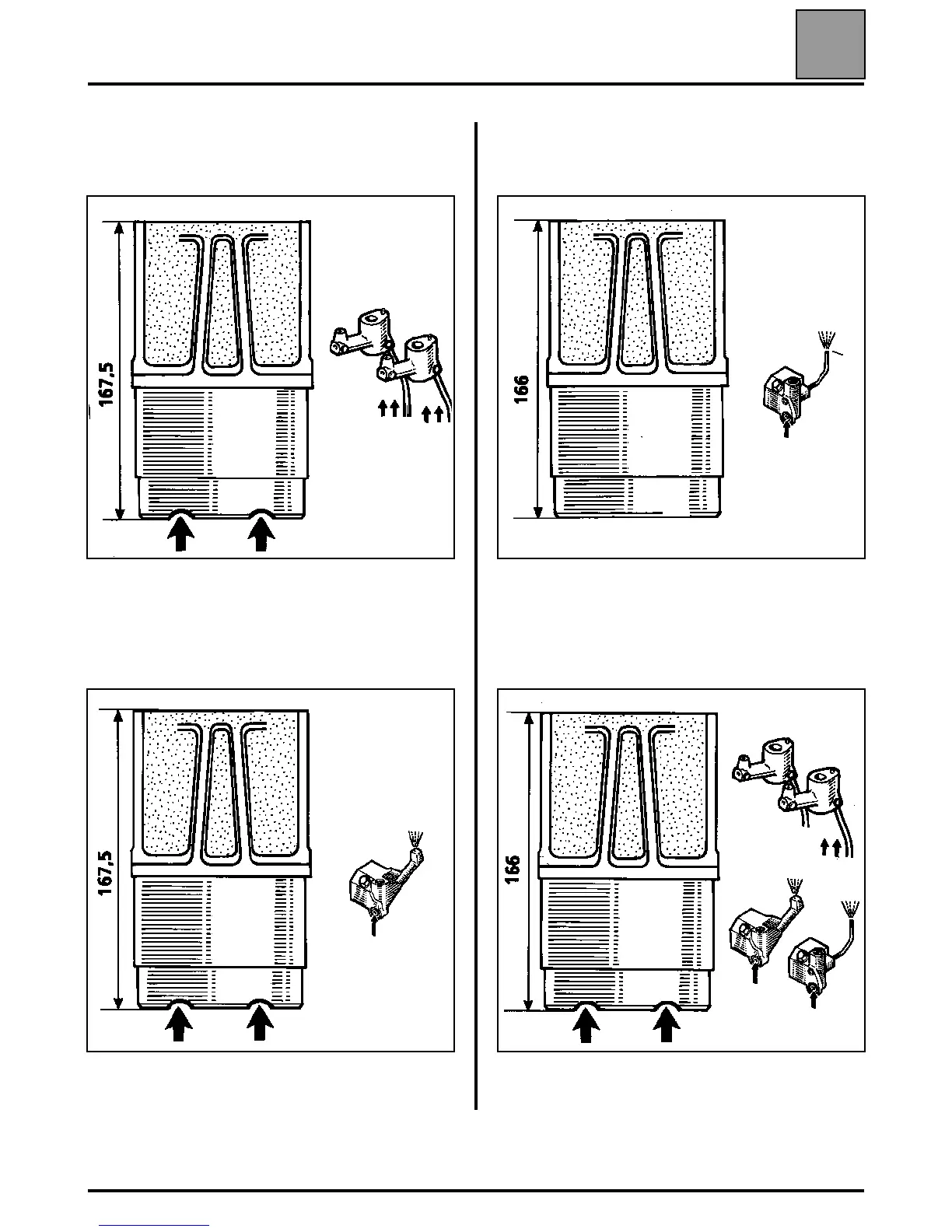 167,5

166

167,5

166