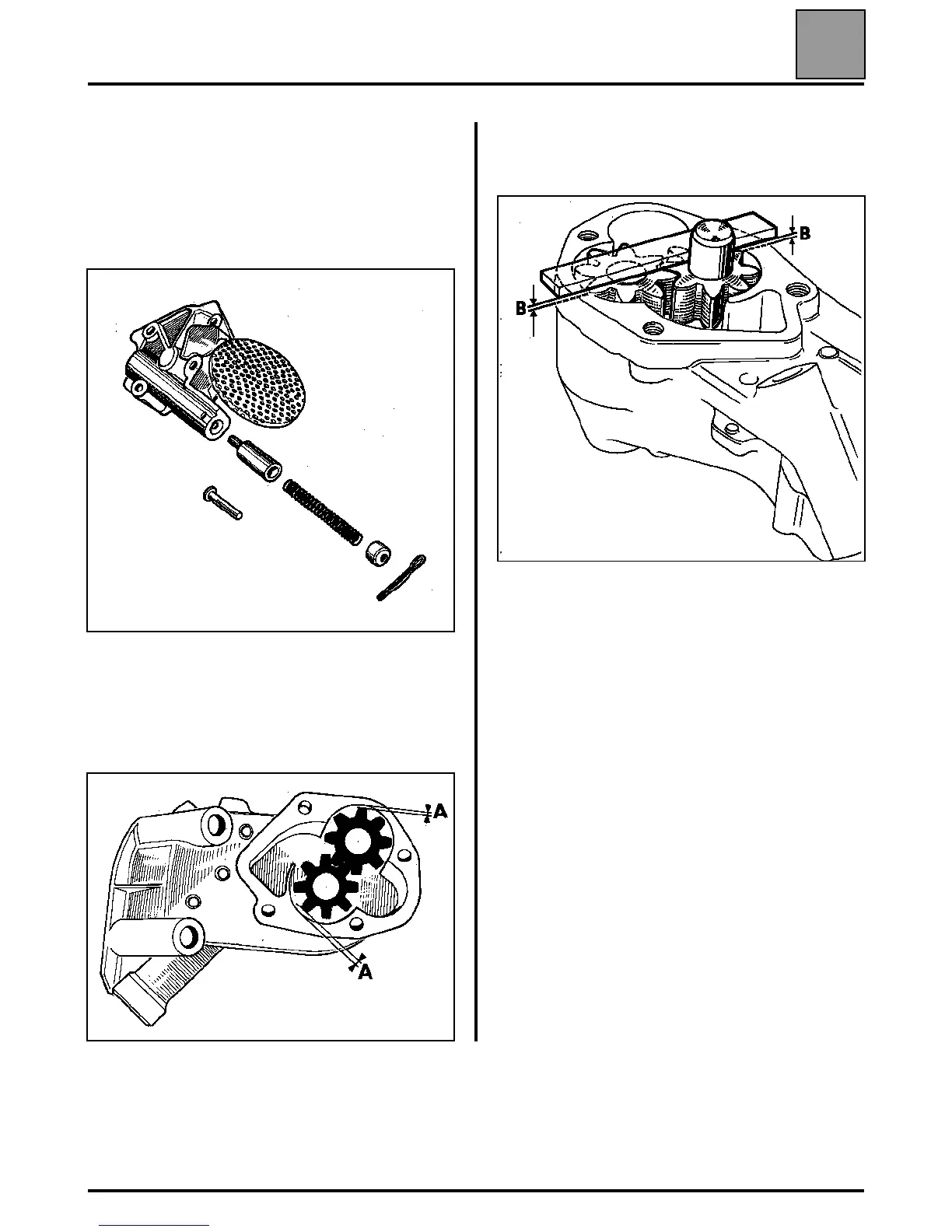 B
B
A
A