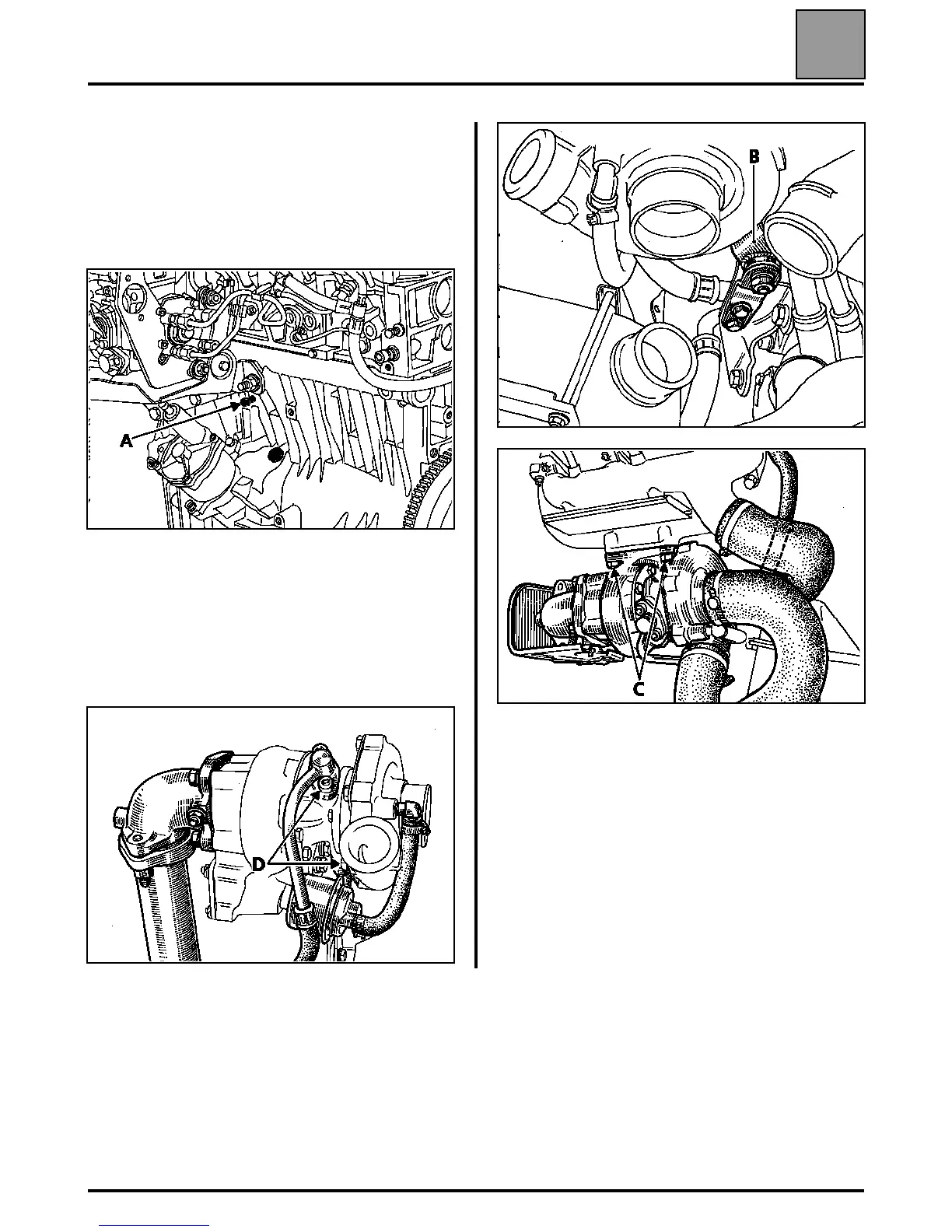 A

D

B

C