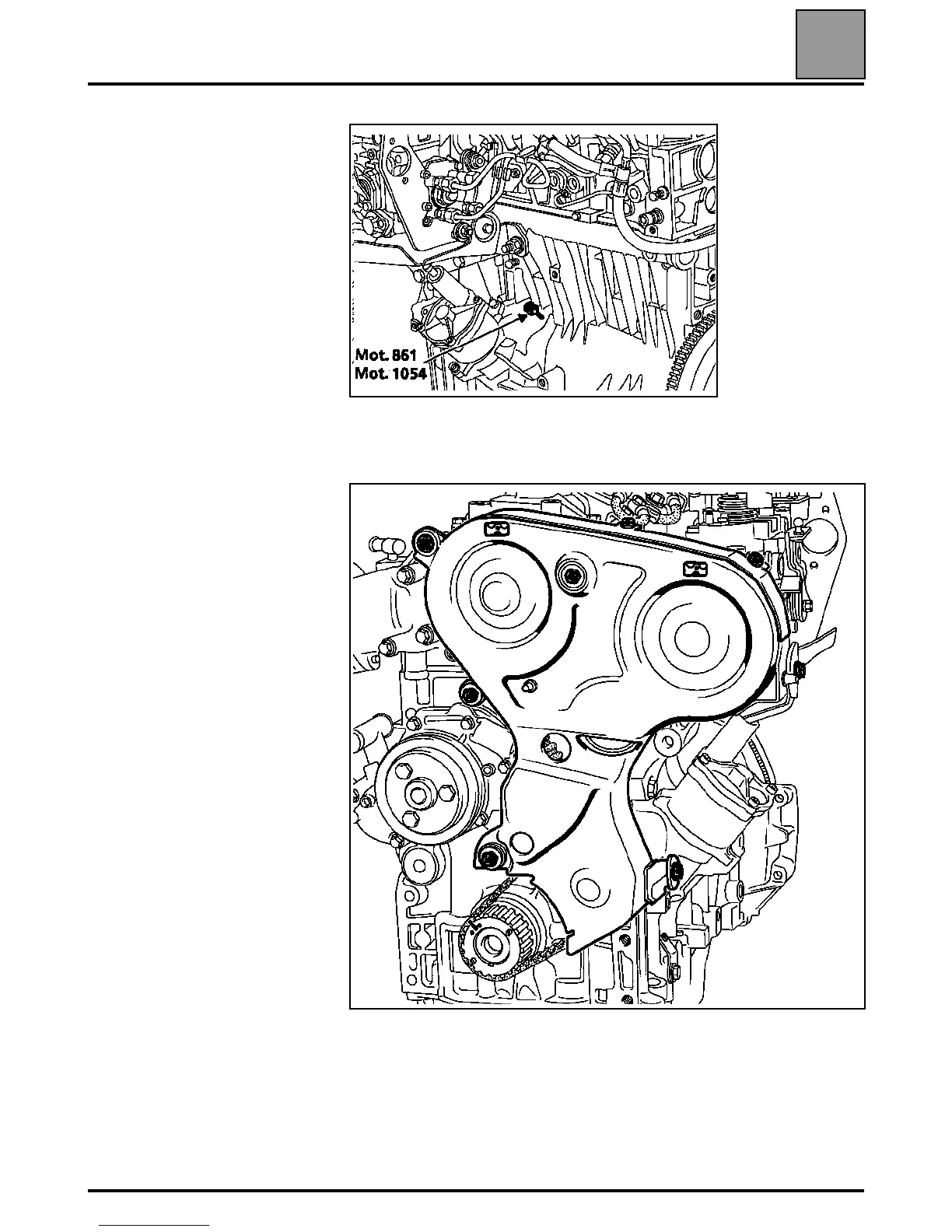 Mot. 861
Mot. 1054