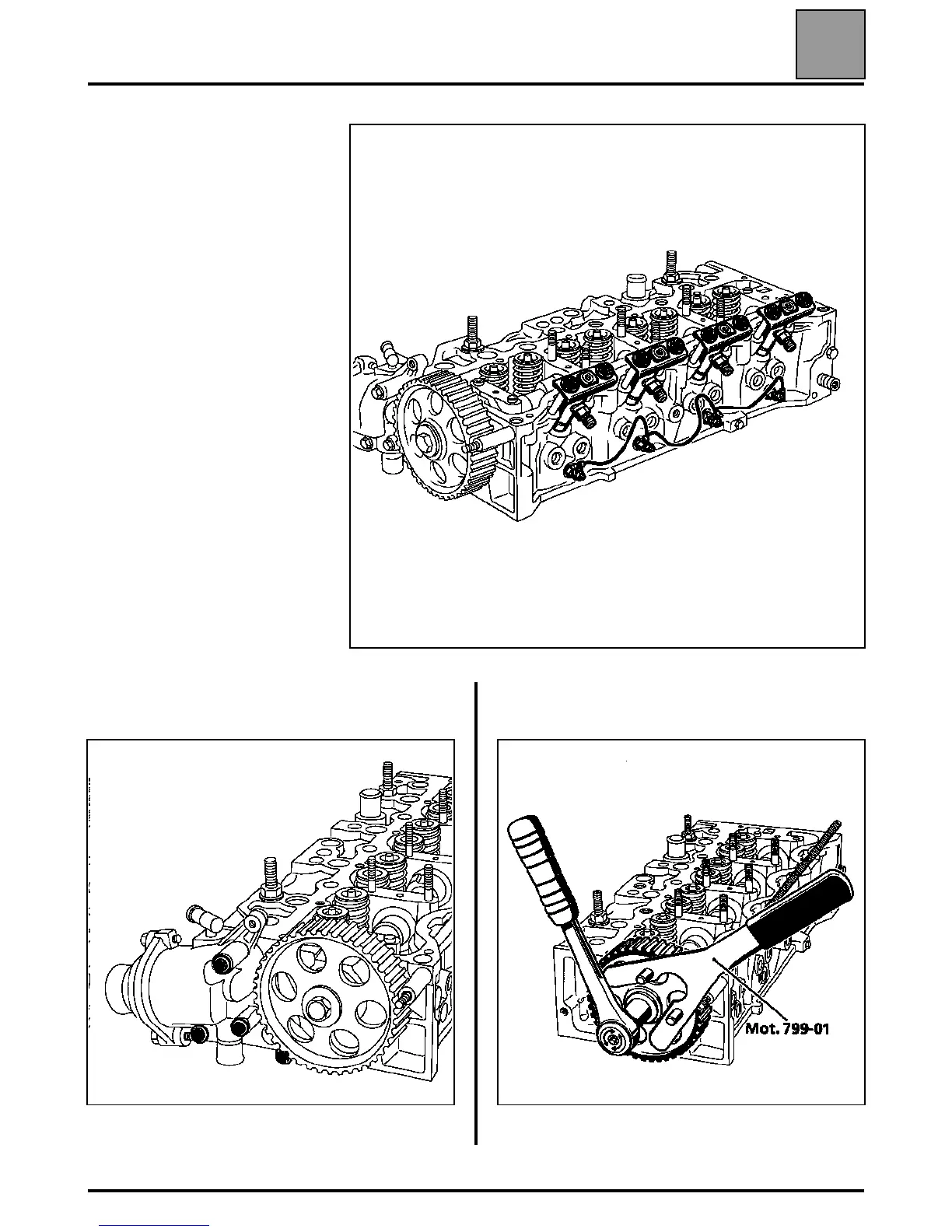 Mot. 799-01