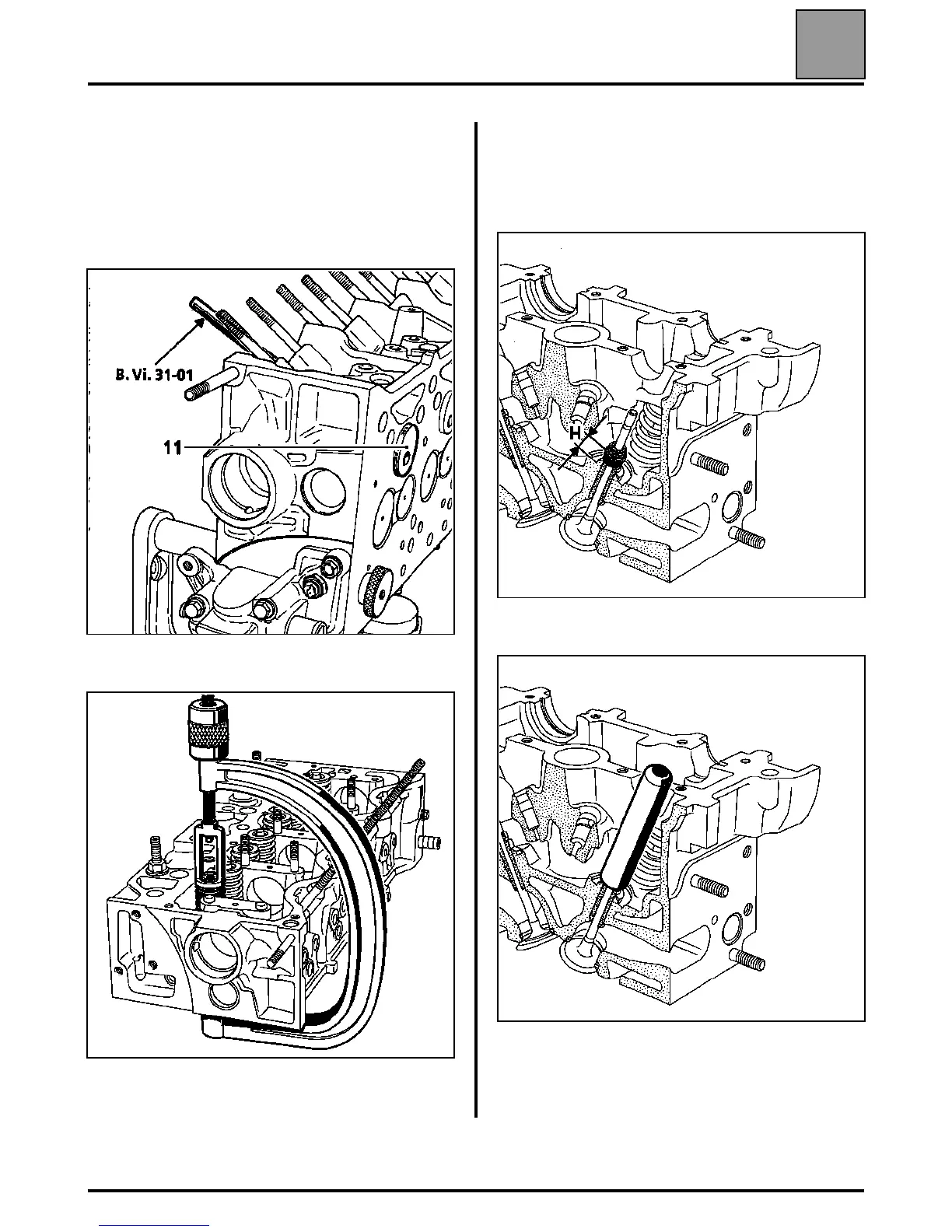 B. Vi. 31-01

11

H