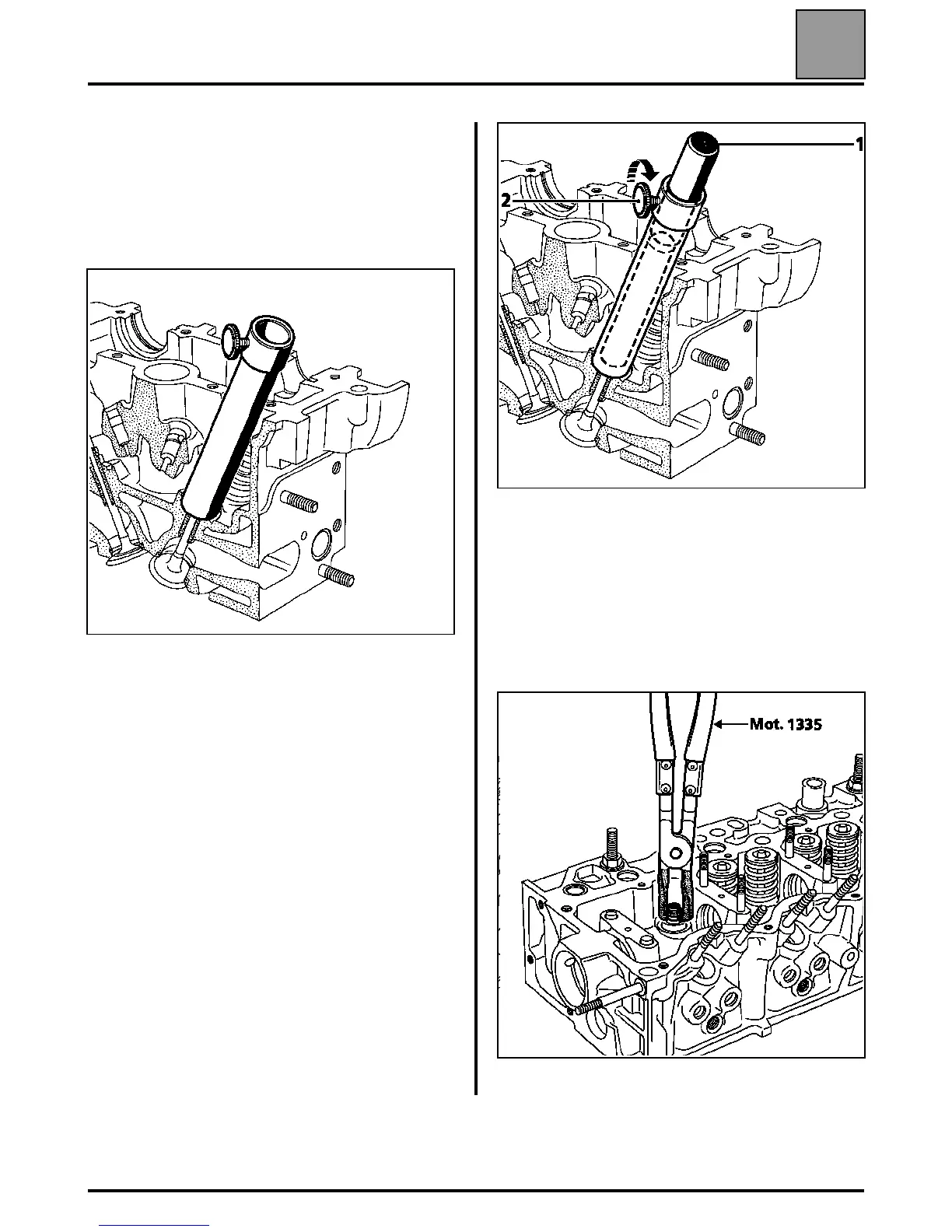 1

2

Mot. 1335