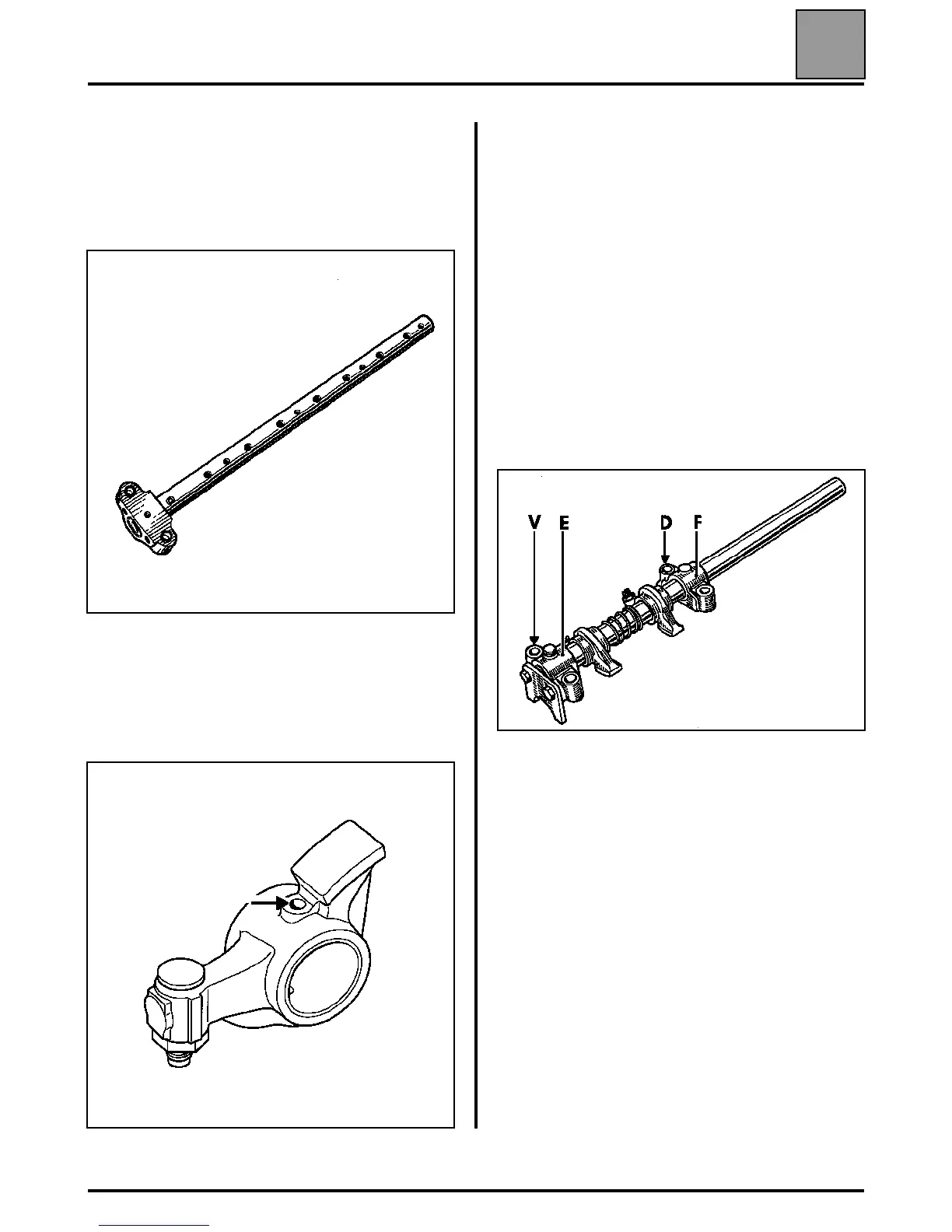 V E D F