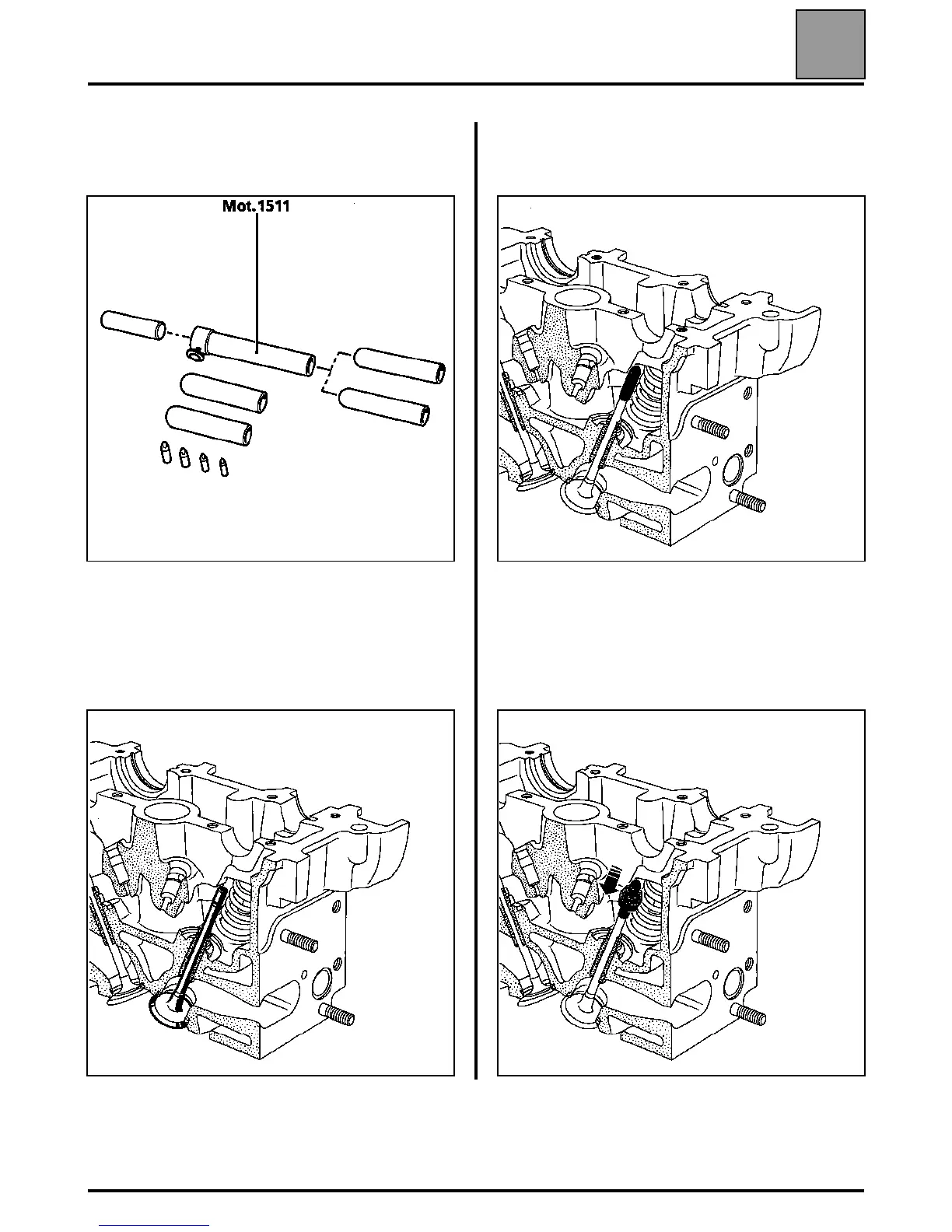 Mot.1511