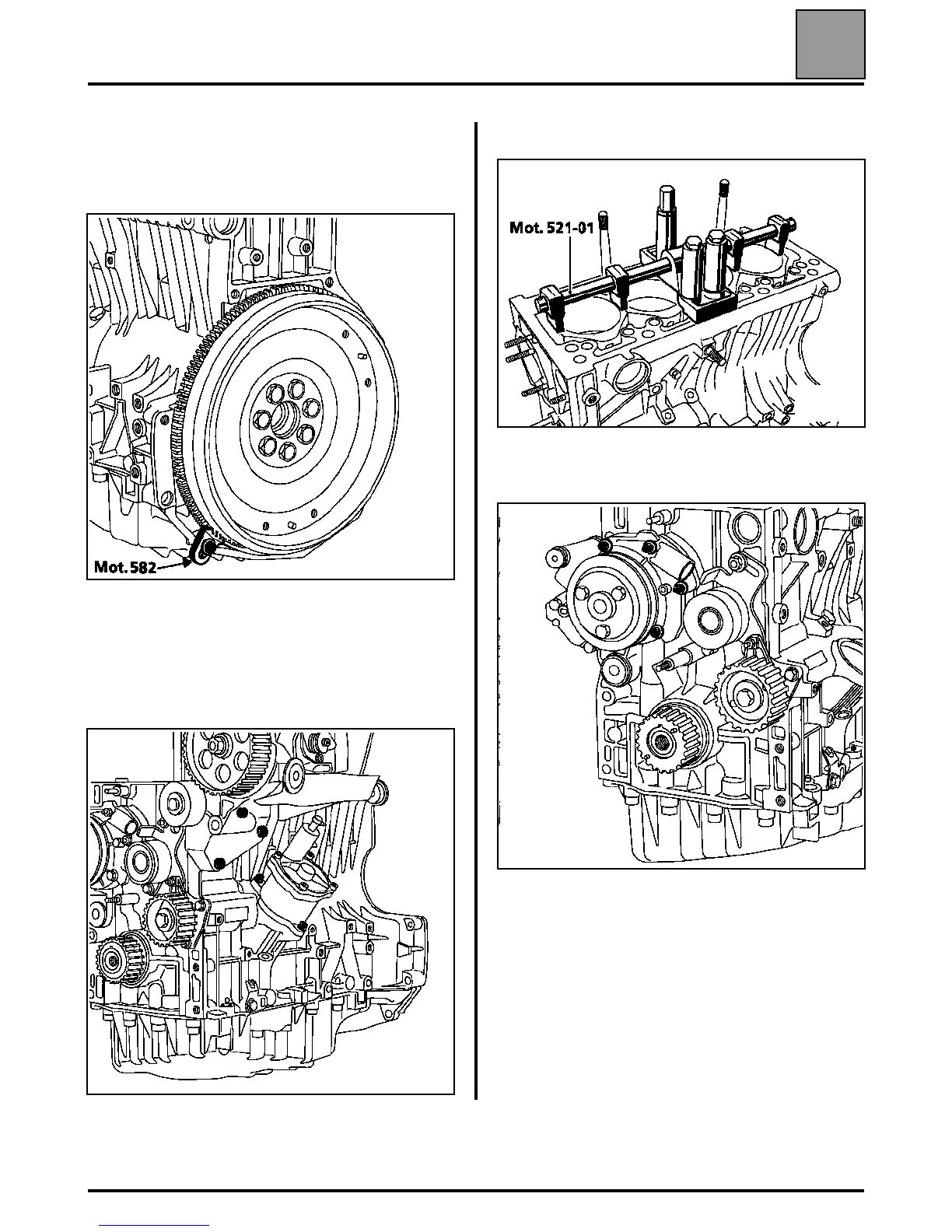 Mot. 582

Mot. 521-01