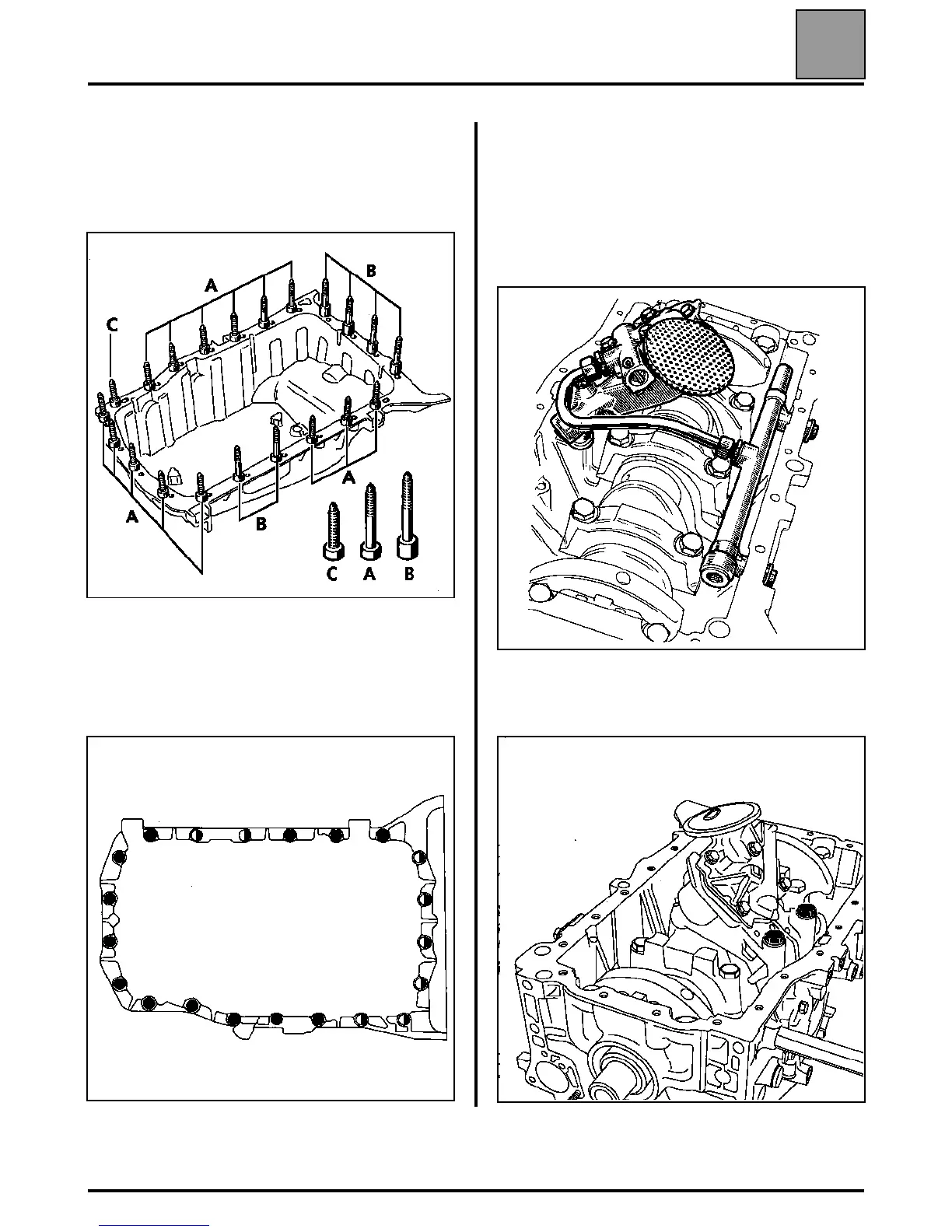 A

B

C

A

A

B

C A B