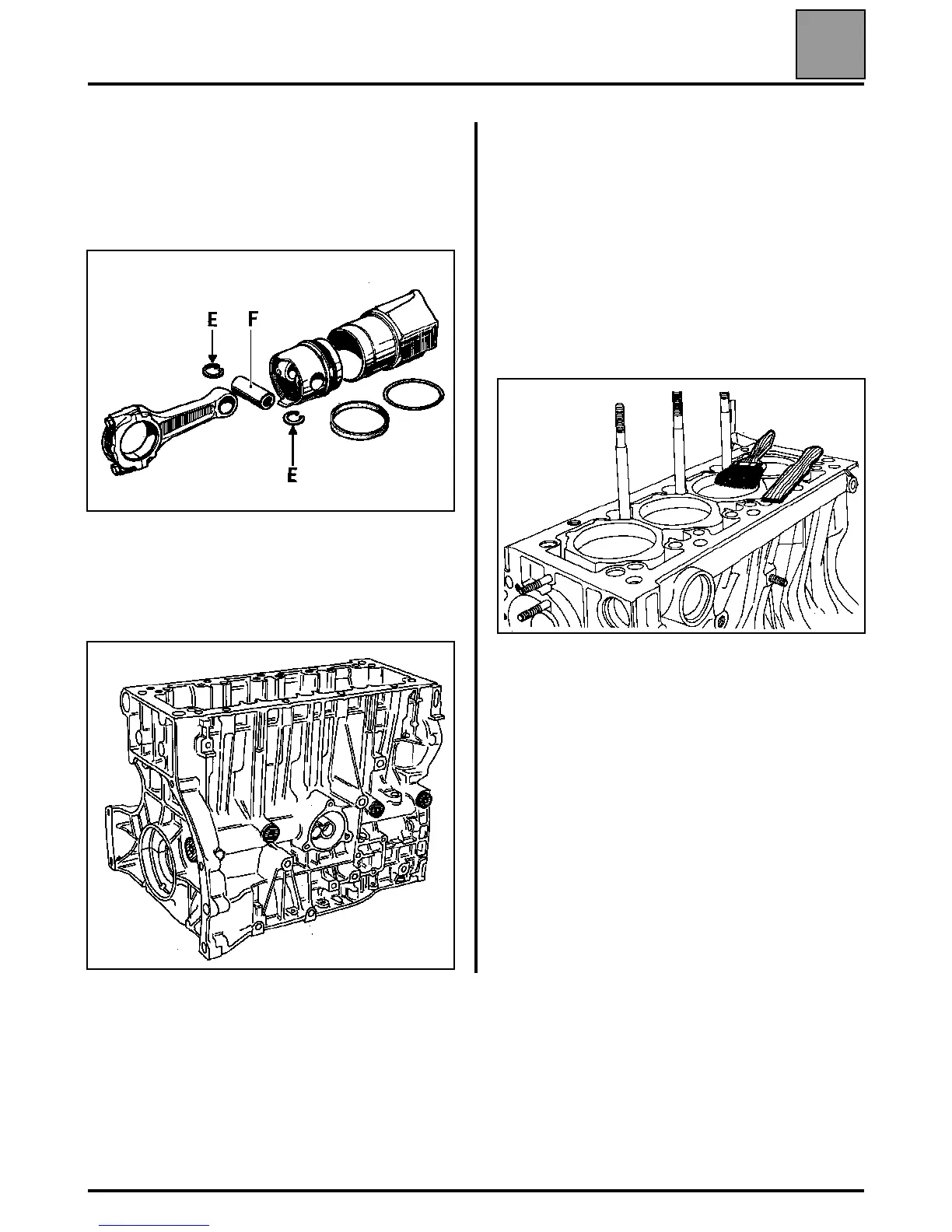 E

F

E