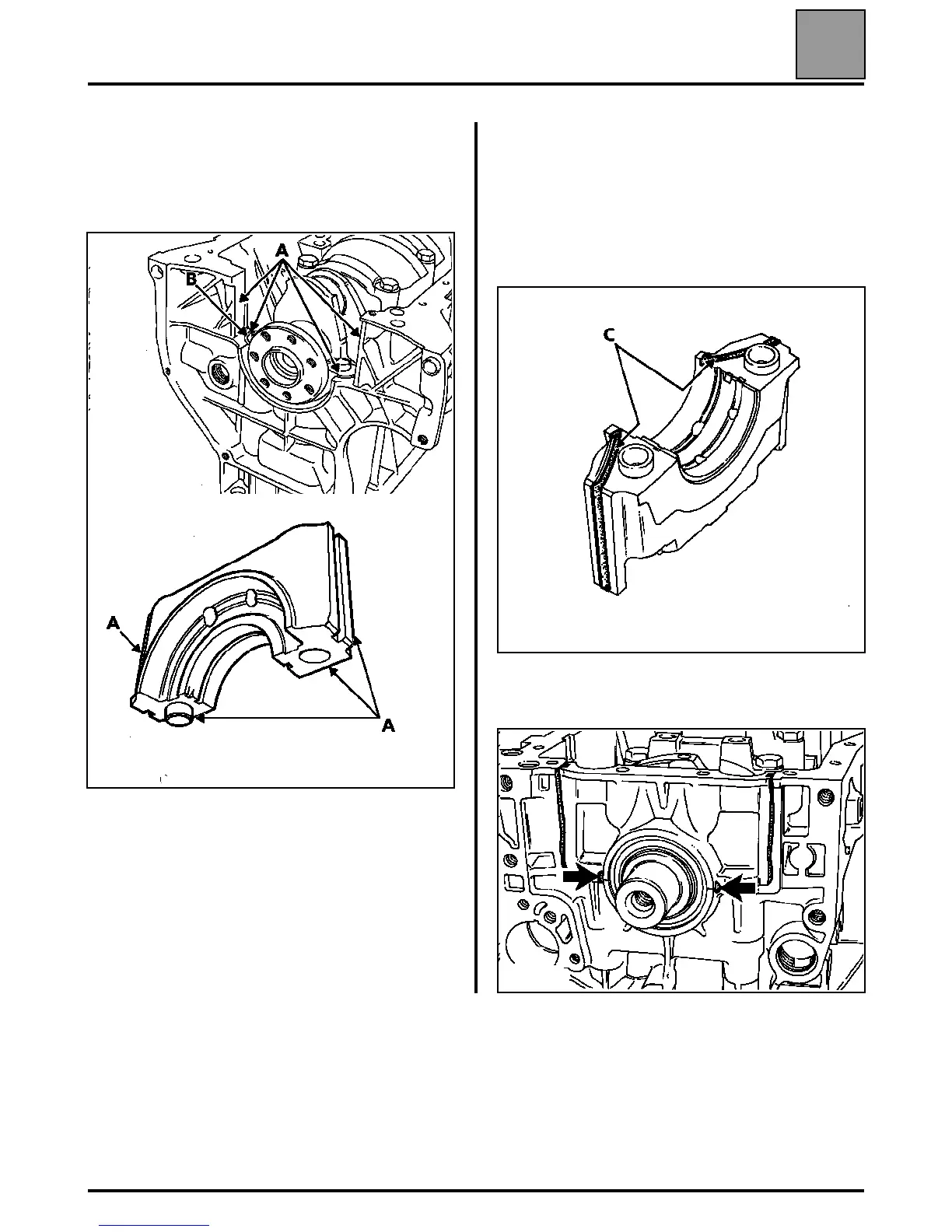 A
B
A
A

C