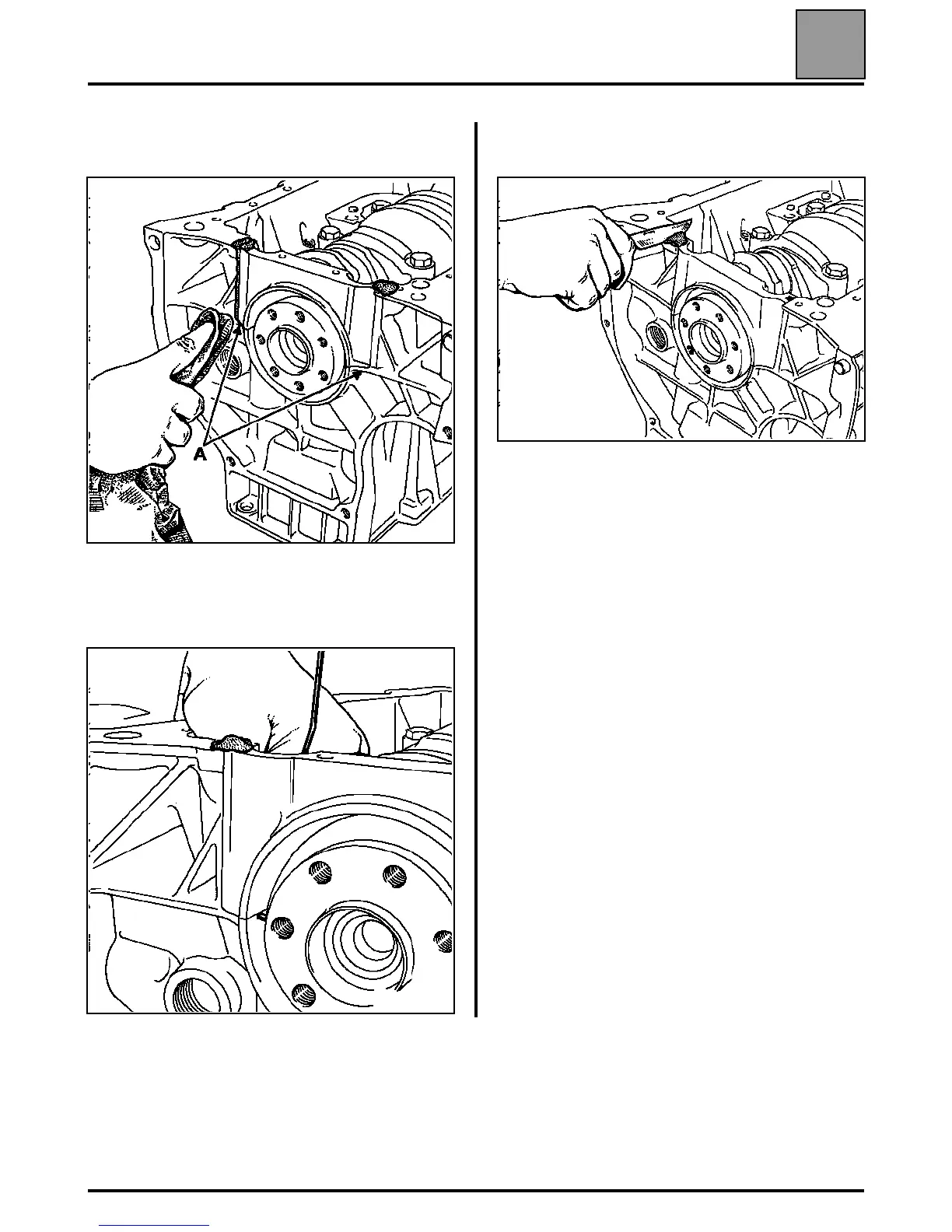 A