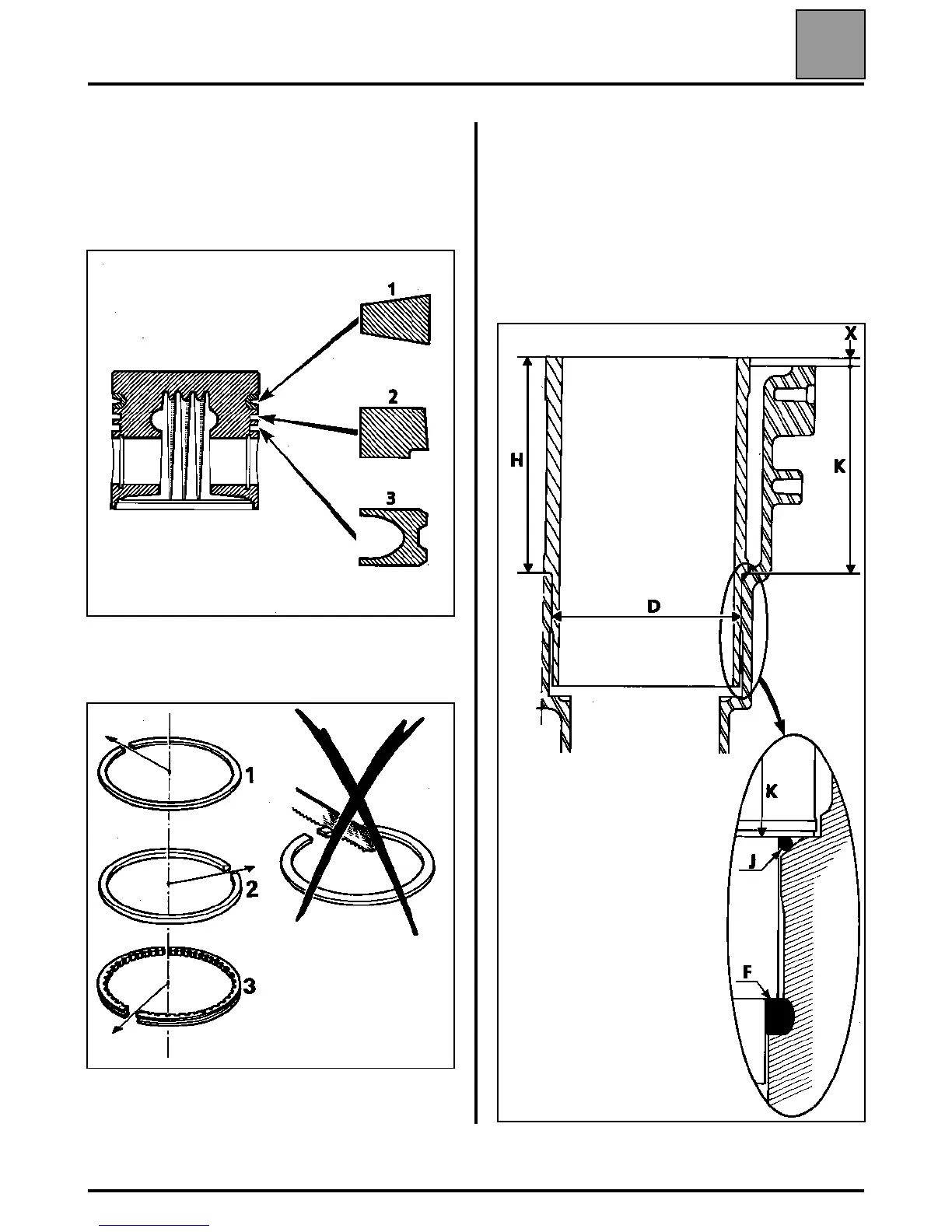 1

2

3

1

2

3

X

H

K

D

K

J

F