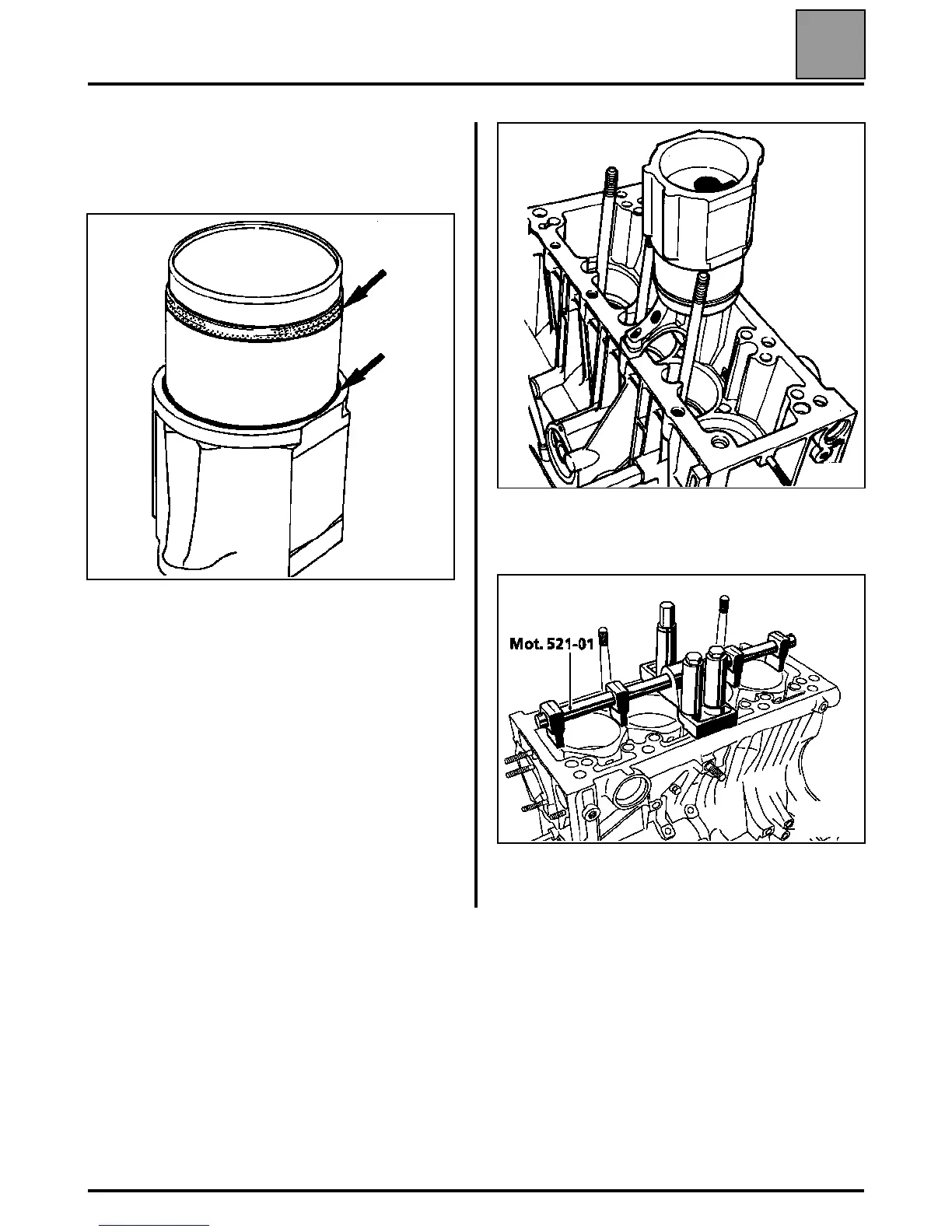 Mot. 521-01